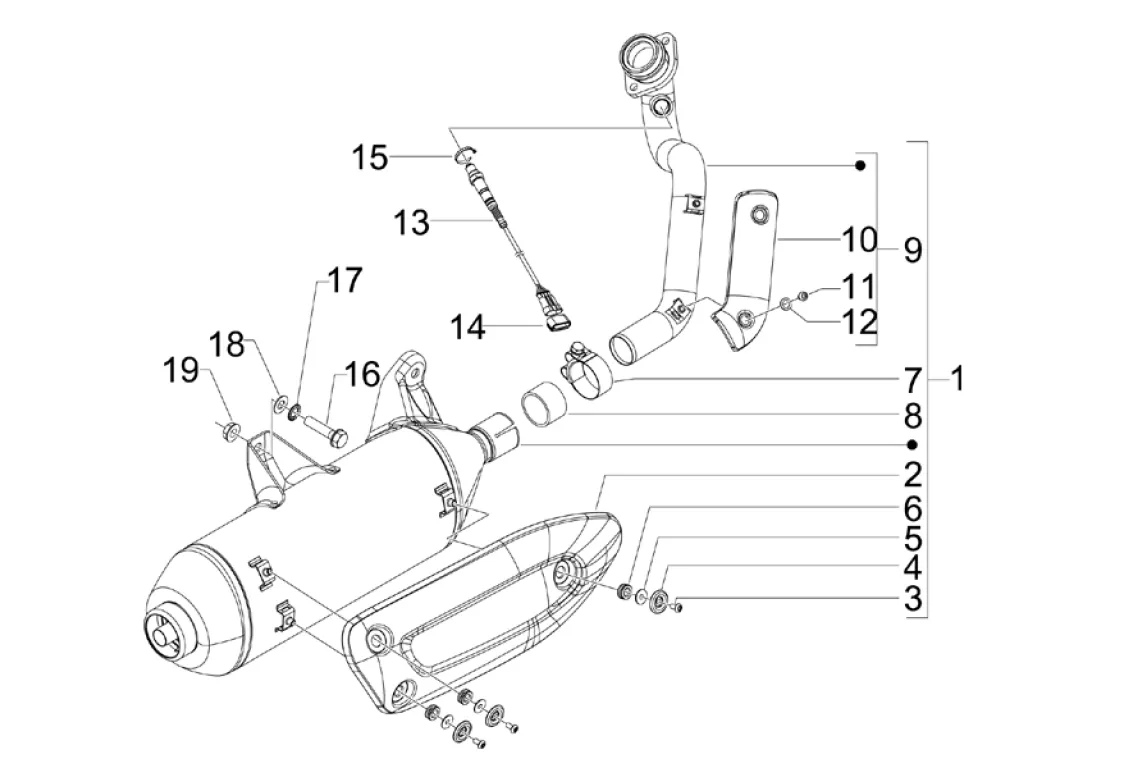 15
13
17
14
18
19
16
10
9
11
12
7
1
8
2
6
5
4
3