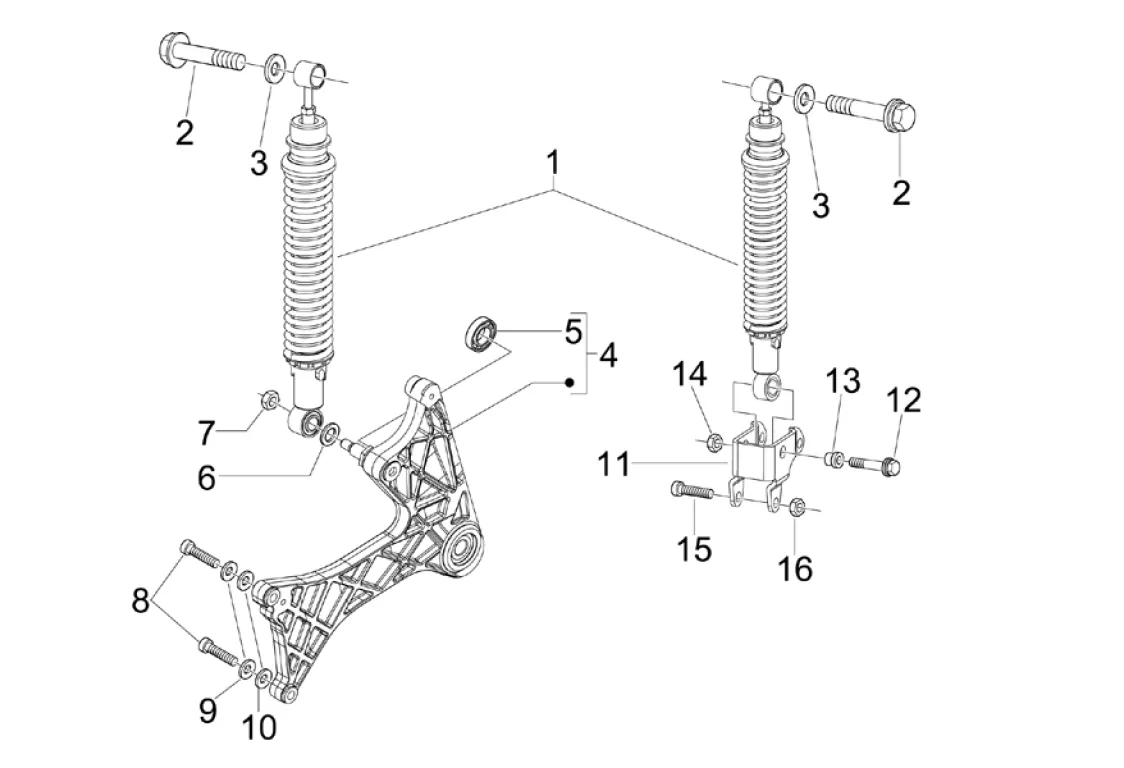 2
3
1
3
2
5
4
14
13
12
7
6
11
15
16
8
9
10