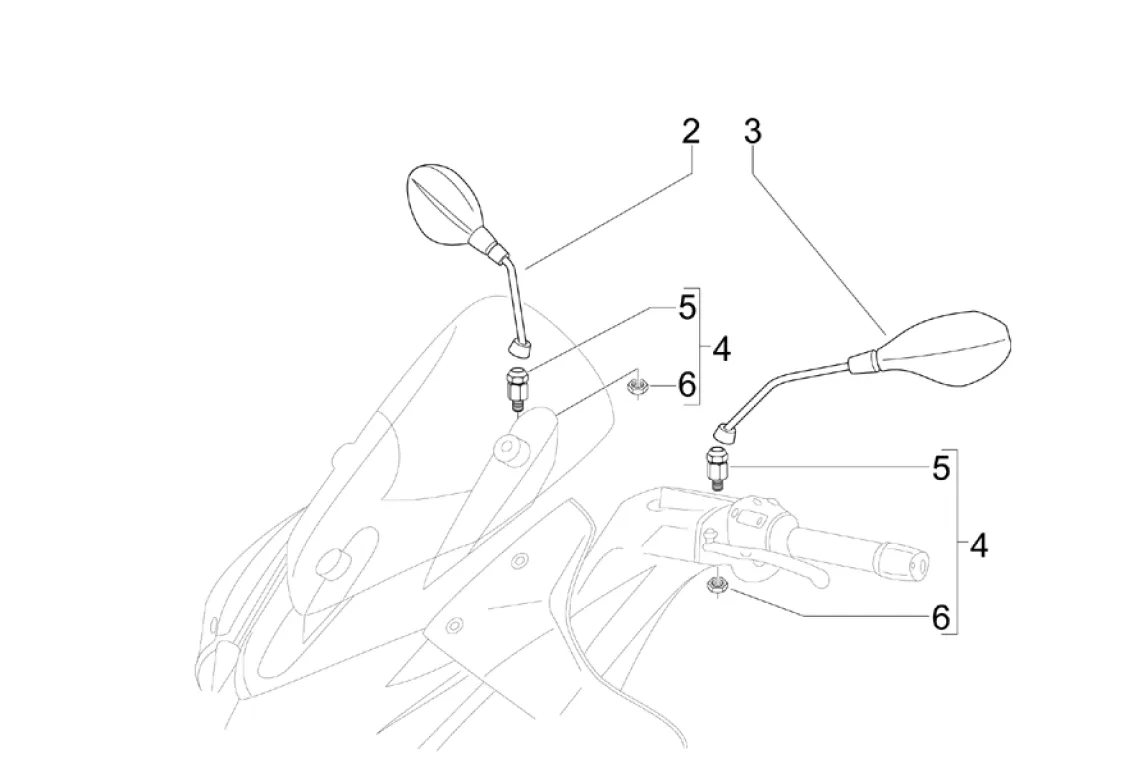 2
3
5
4
6
5
4
6