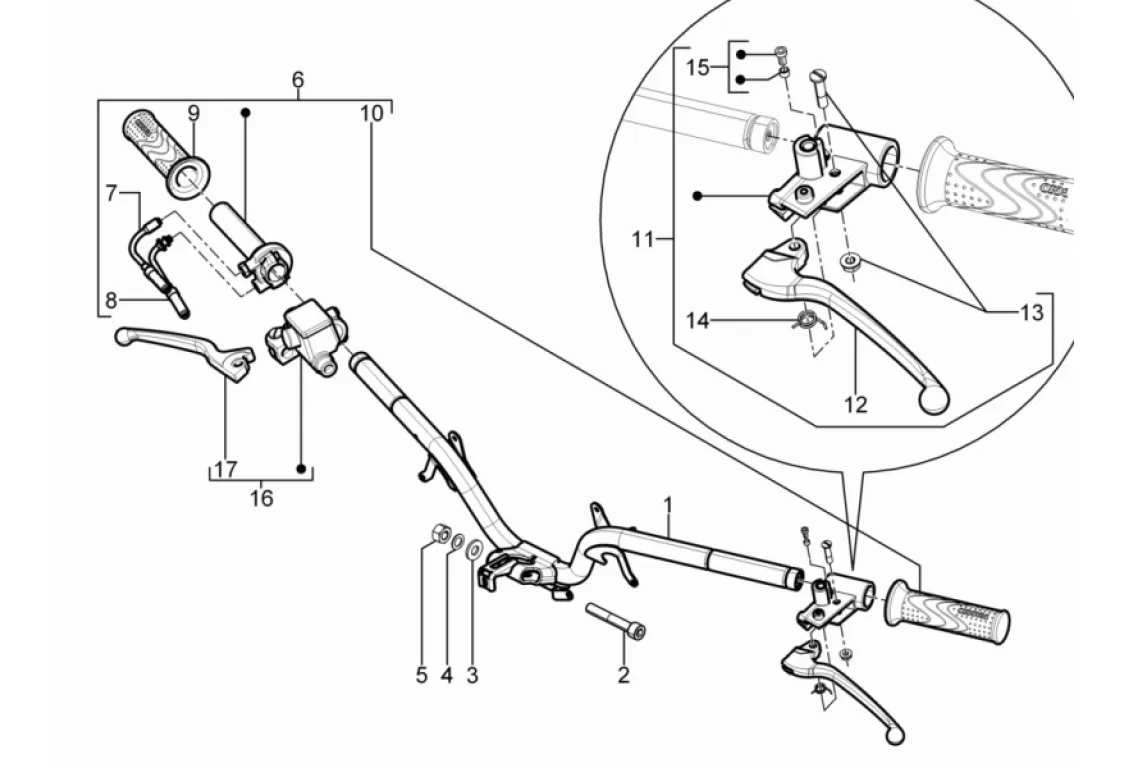 6
9
10
7
8
17
16
15
11
14
13
12
1
5
4
3
2