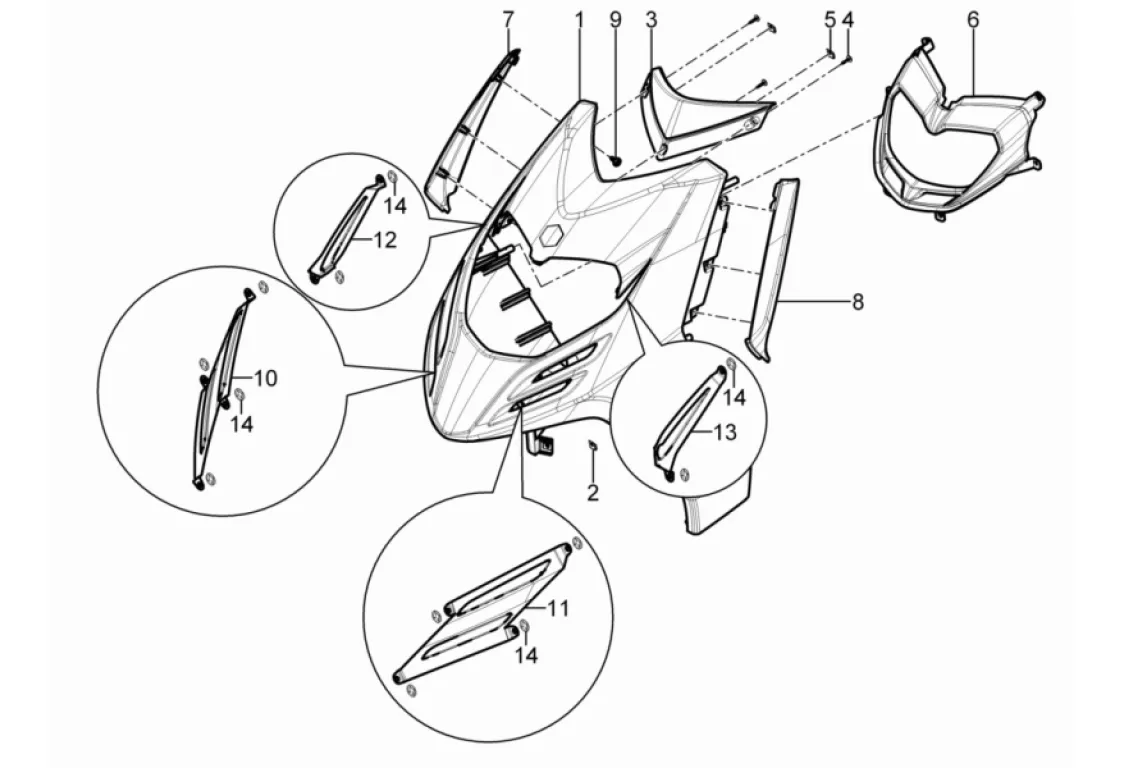 7
1
9
3
5
4
6
14
12
8
10
14
14
13
2
11
14