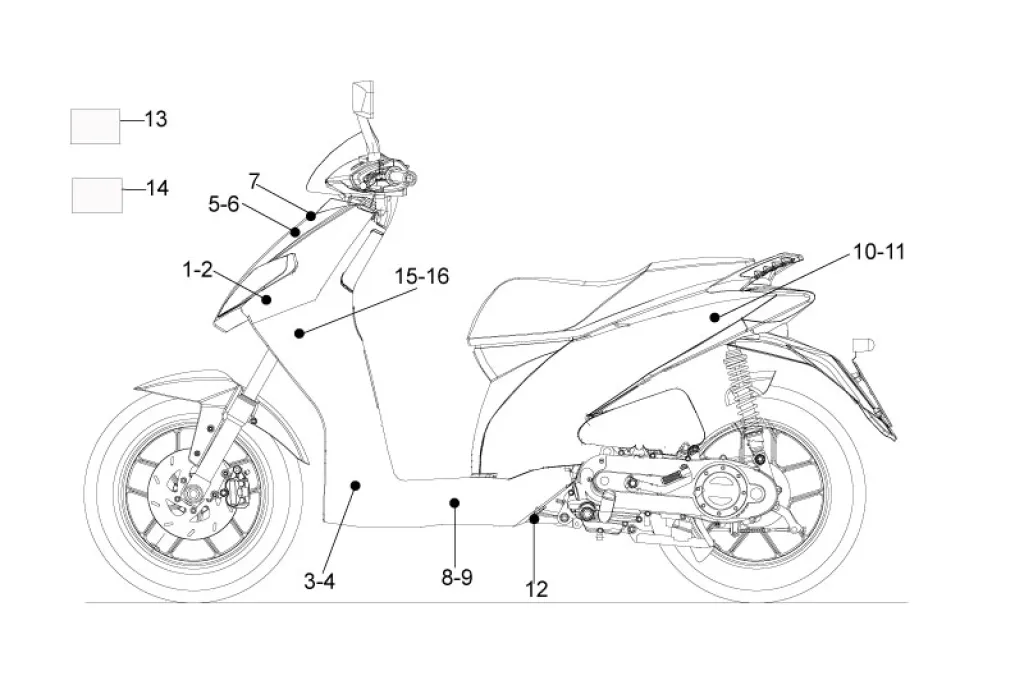 13
14
7
5-6
1-2
15-16
10-11
3-4
8-9
12