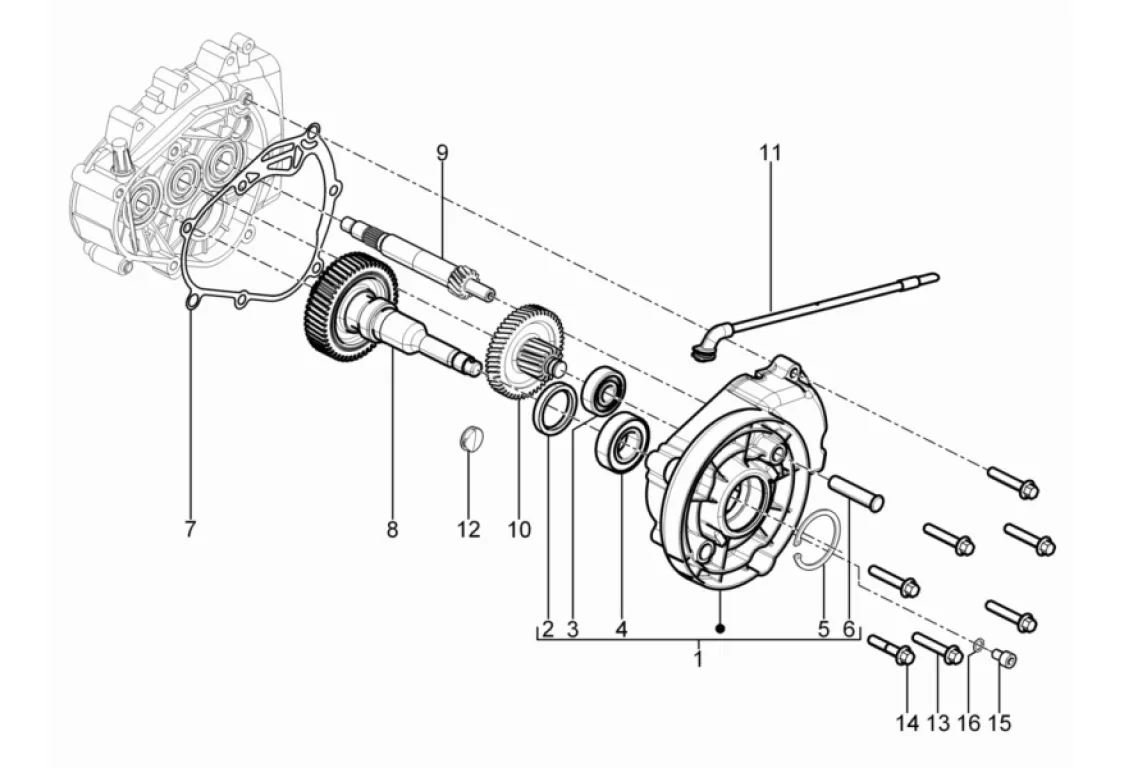 9
11
7
8
12
10
2
3
4
5
6
1
14
13
16
15