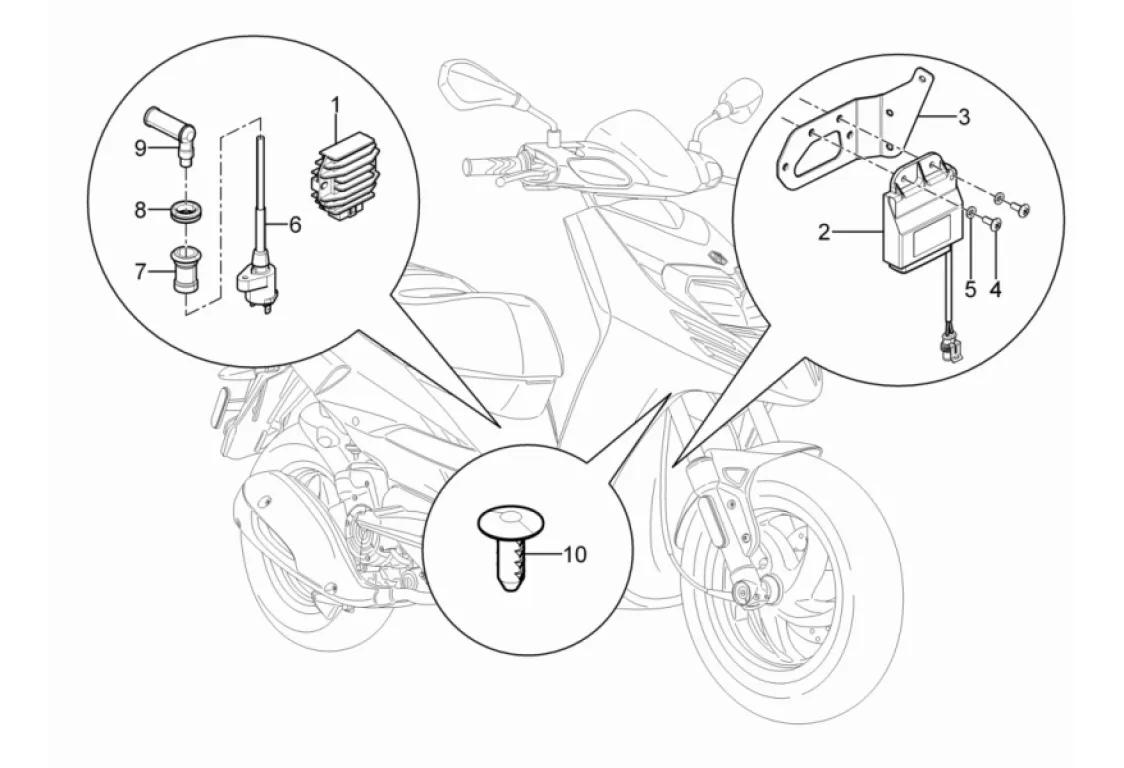 1
9
8
6
7
3
2
5
4
10