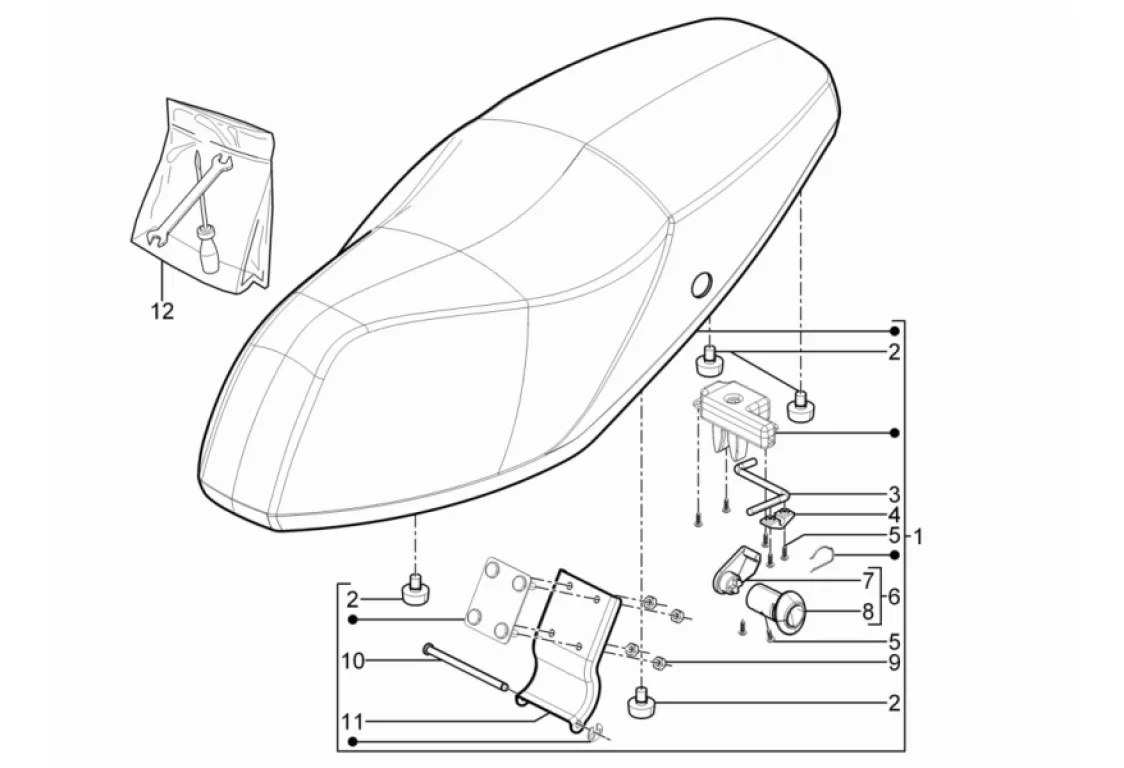 12
2
3
4
5
1
7
6
8
5
9
2
2
10
11