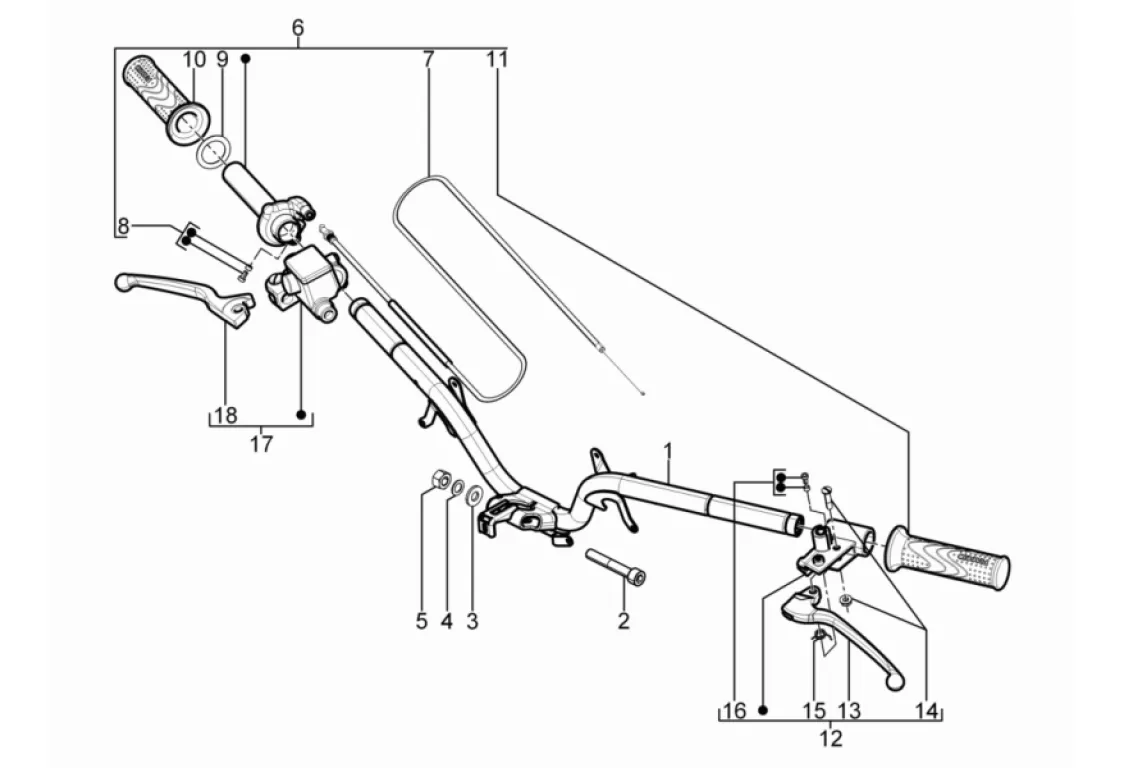 6
10
9
7
11
8
18
17
1
5
4
3
2
16
15
13
14
12