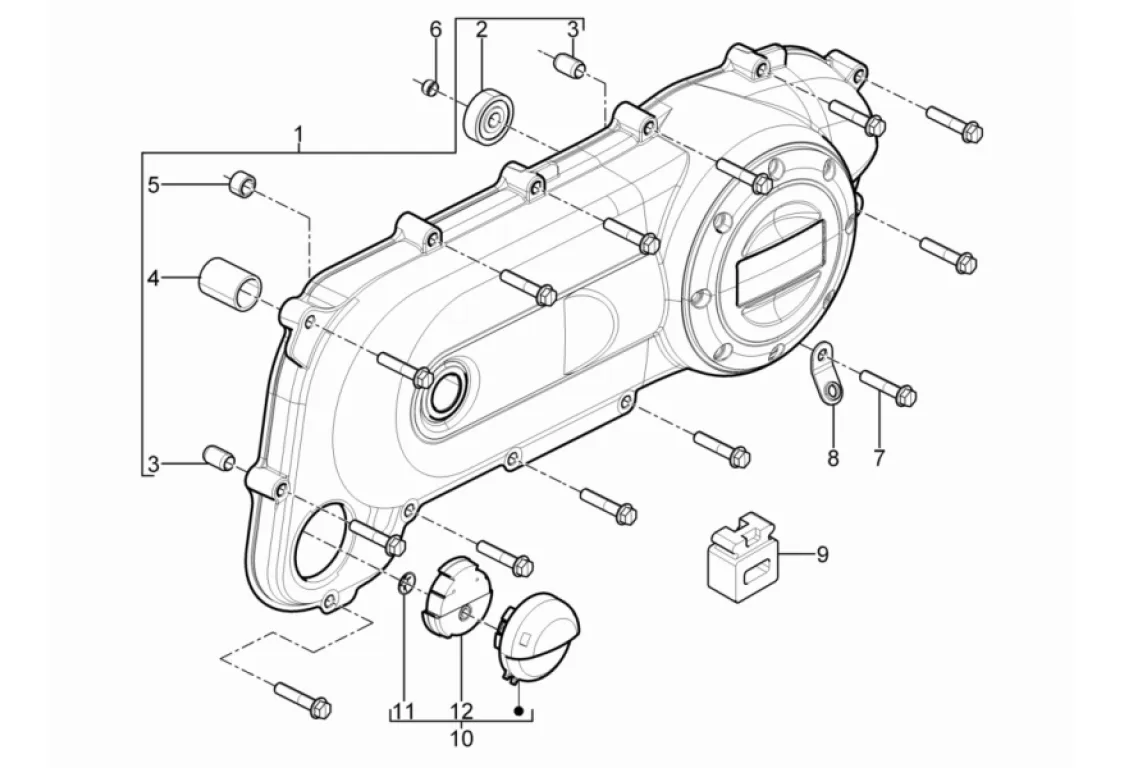 6
2
3
1
5
4
3
8
7
9
11
12
10