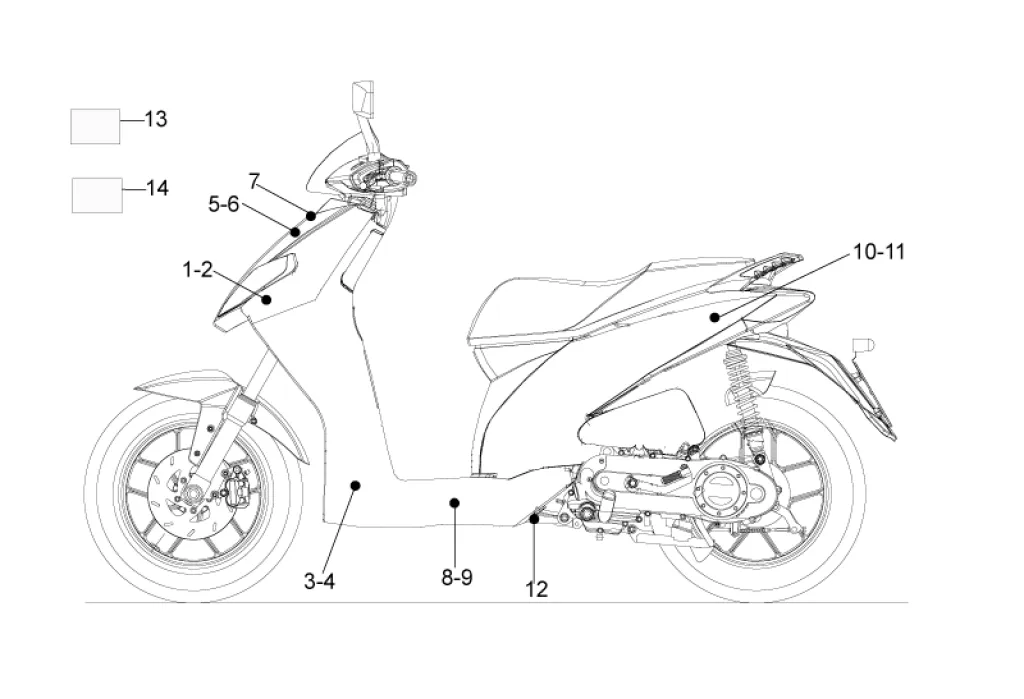 13
14
7
5-6
1-2
10-11
3-4
8-9
12