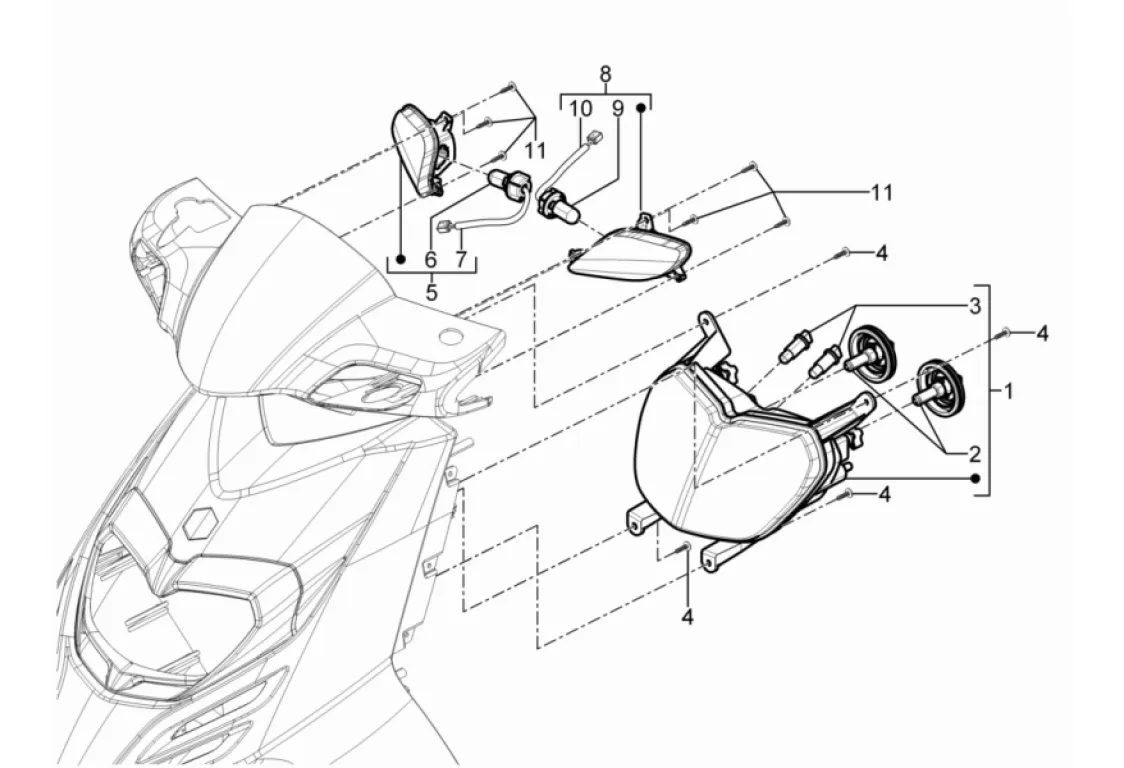 8
10
9
11
11
6
7
5
4
3
4
1
2
4
4