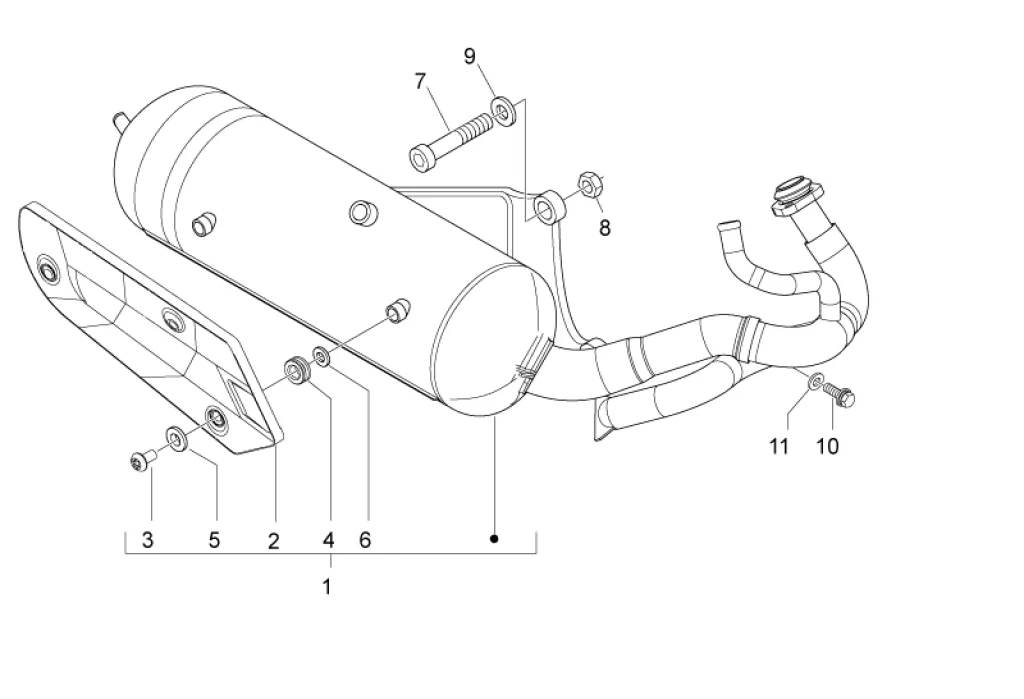 9
7
8
11
10
3
5
2
4
6
1