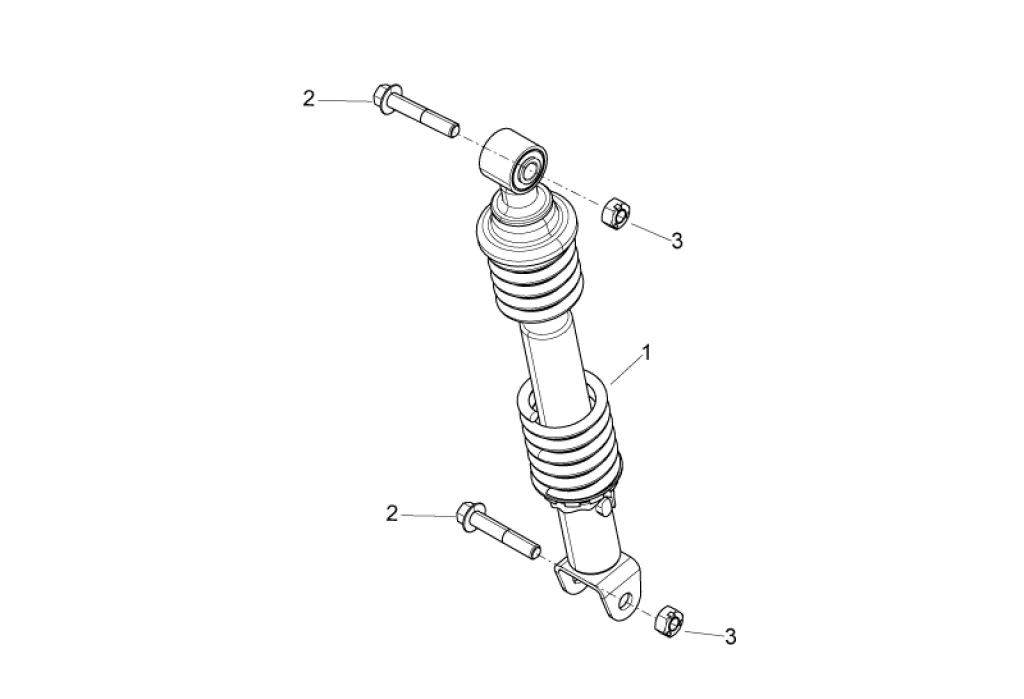 2
3
1
2
3