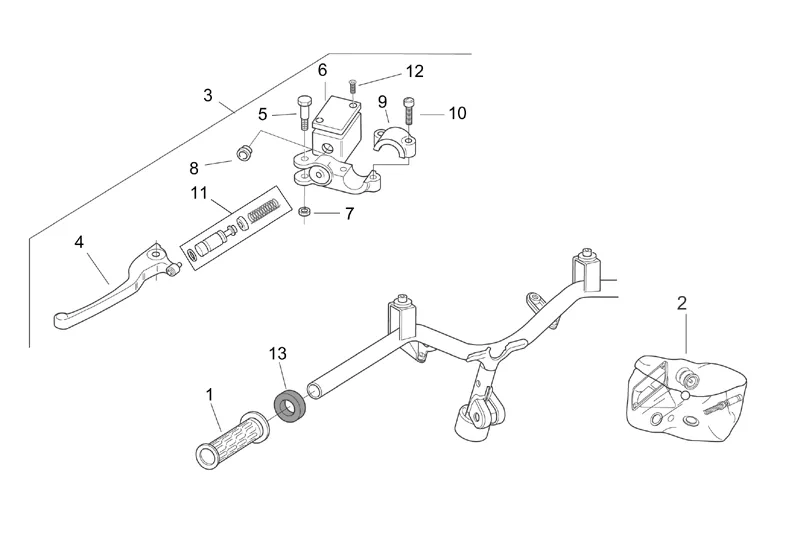 3
6
12
5
9
10
8
11
7
4
2
13
1