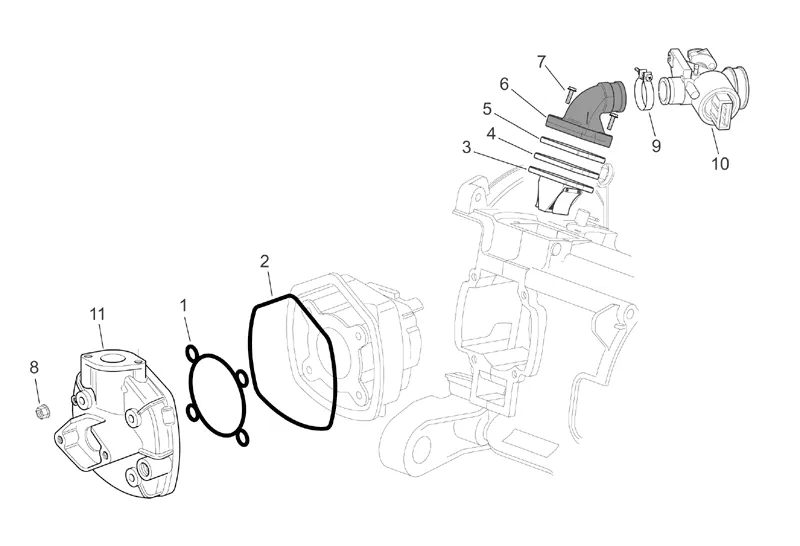 7
6
5
4
3
9
10
2
11
1
8