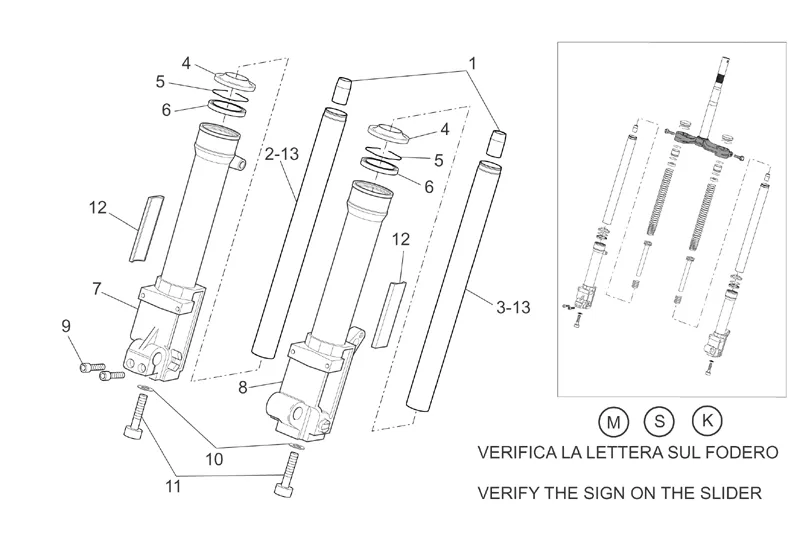 4
5
6
1
2-13
4
5
6
12
12
7
3-13
9
8
10
11
M S K
VERIFICA LA LETTERA SUL FODERO
VERIFY THE SIGN ON THE SLIDER