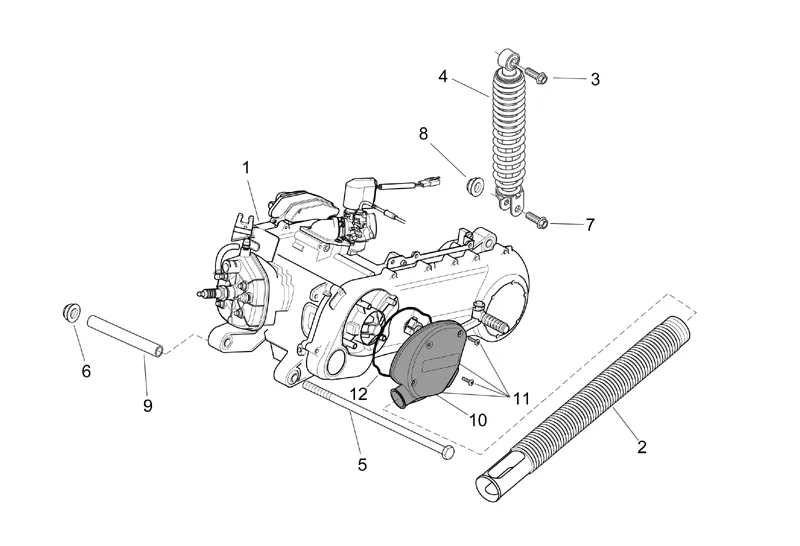 4
3
8
1
7
6
9
12
11
10
5
2