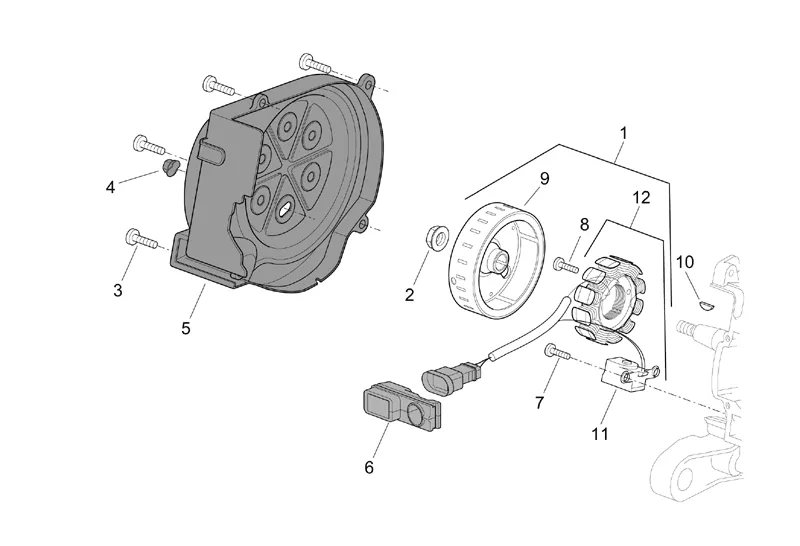 1
9
12
8
10
4
2
3
5
7
11
6