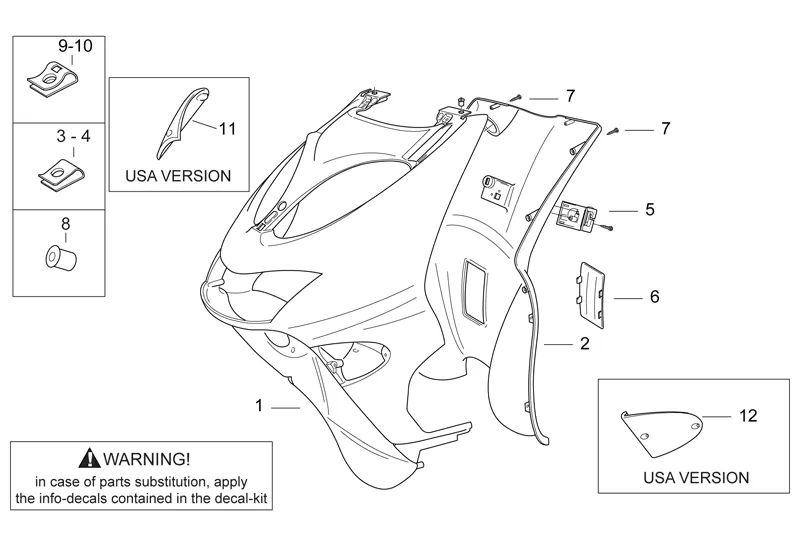 9-10

3 - 4

8

11

USA VERSION

7

7

5

6

2

1

12

USA VERSION

WARNING!
in case of parts substitution, apply the info-decals contained in the decal-kit