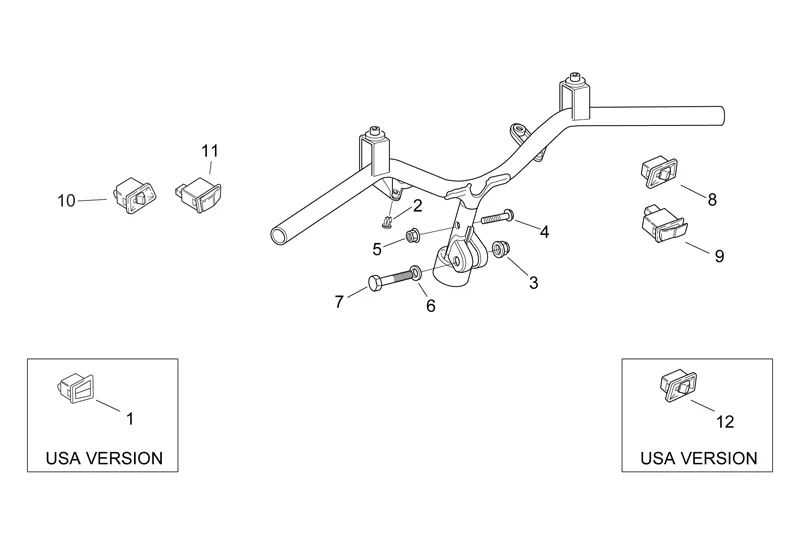 11
10
2
8
4
5
9
3
7
6
1
USA VERSION
12
USA VERSION