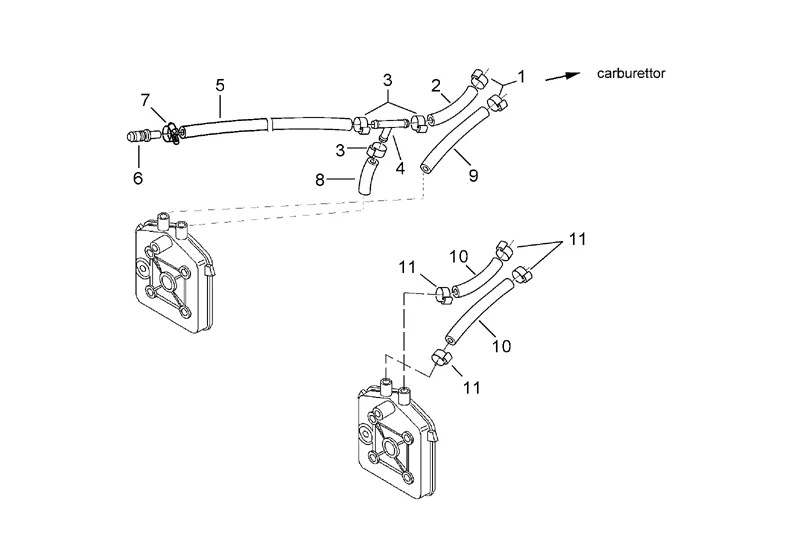 carburettor
1
2
3
5
7
6
3
4
8
9
11
10
11
10
11