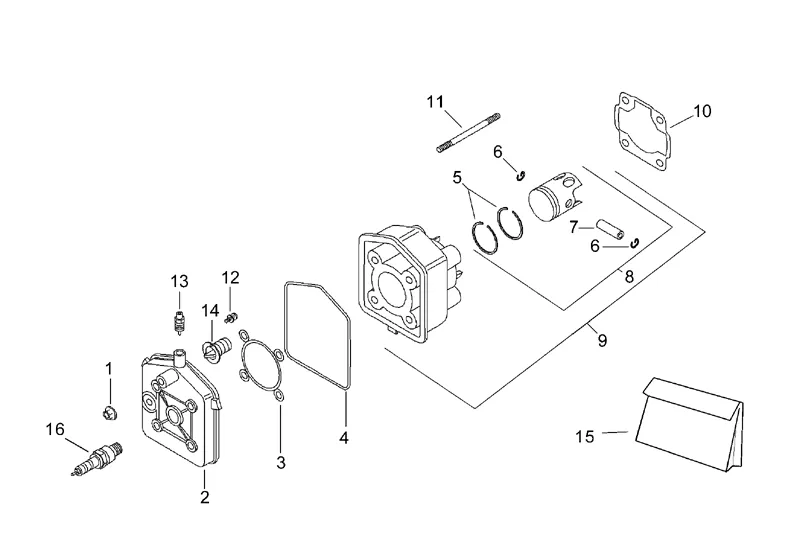 11
10
6
5
7
6
8
9
13
12
14
1
16
2
3
4
15