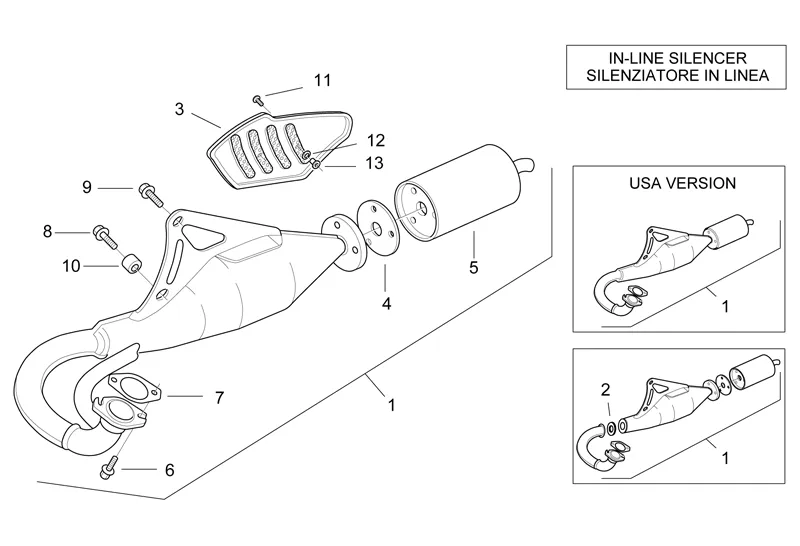 IN-LINE SILENCER
SILENZIATORE IN LINEA

11
3
12
13
9
8
10
5
4
7
1
6

USA VERSION
1

2
1