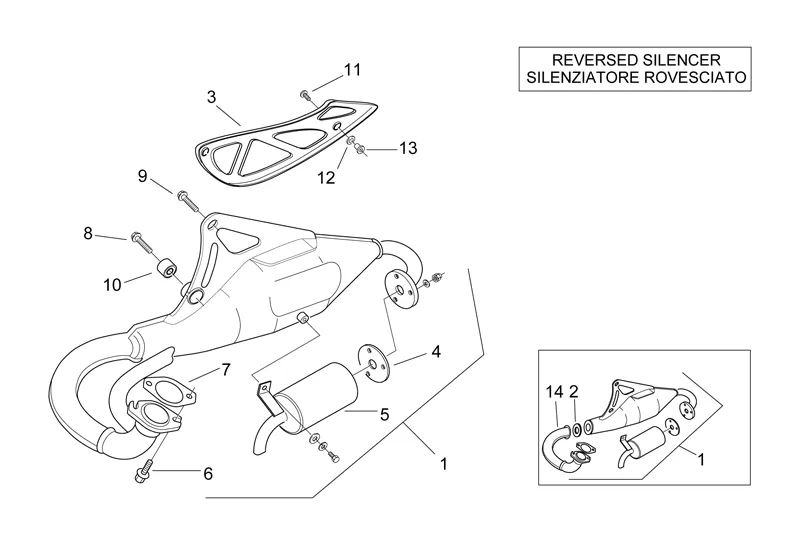 REVERSED SILENCER
SILENZIATORE ROVESCIATO

11
3
13
12
9
8
10
4
7
5
6
1

14
2
1