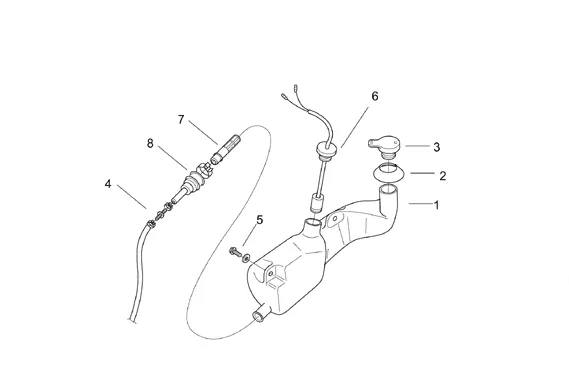 6
7
8
3
2
4
1
5