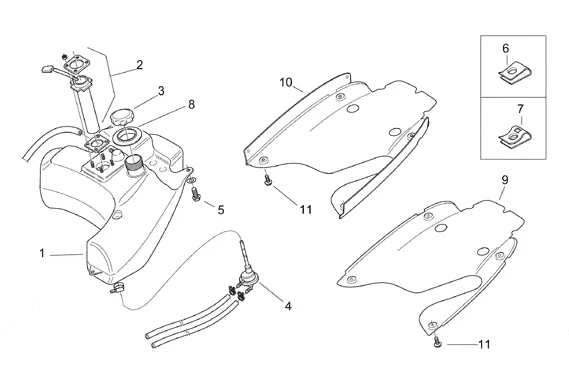 2
3
8
10
6
7
5
11
9
1
4
11