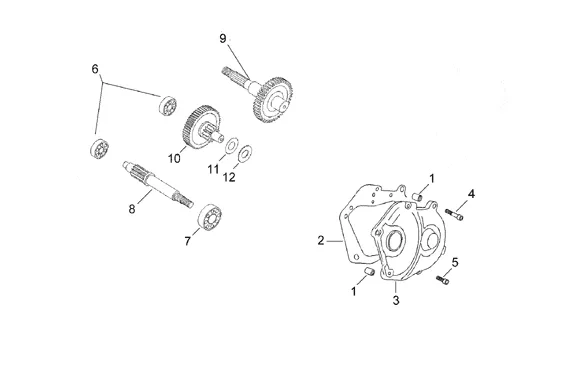 9
6
10
11
12
8
7
1
4
2
5
1
3