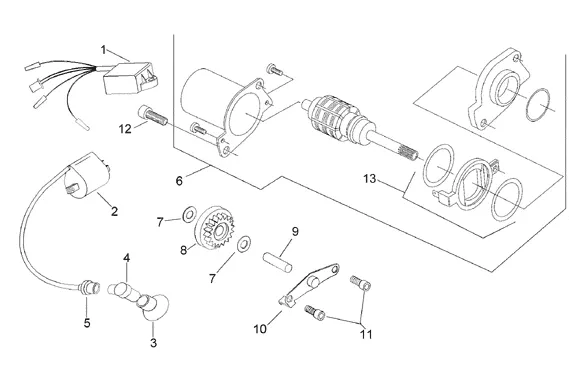 1
12
6
13
2
7
8
9
7
4
5
3
10
11