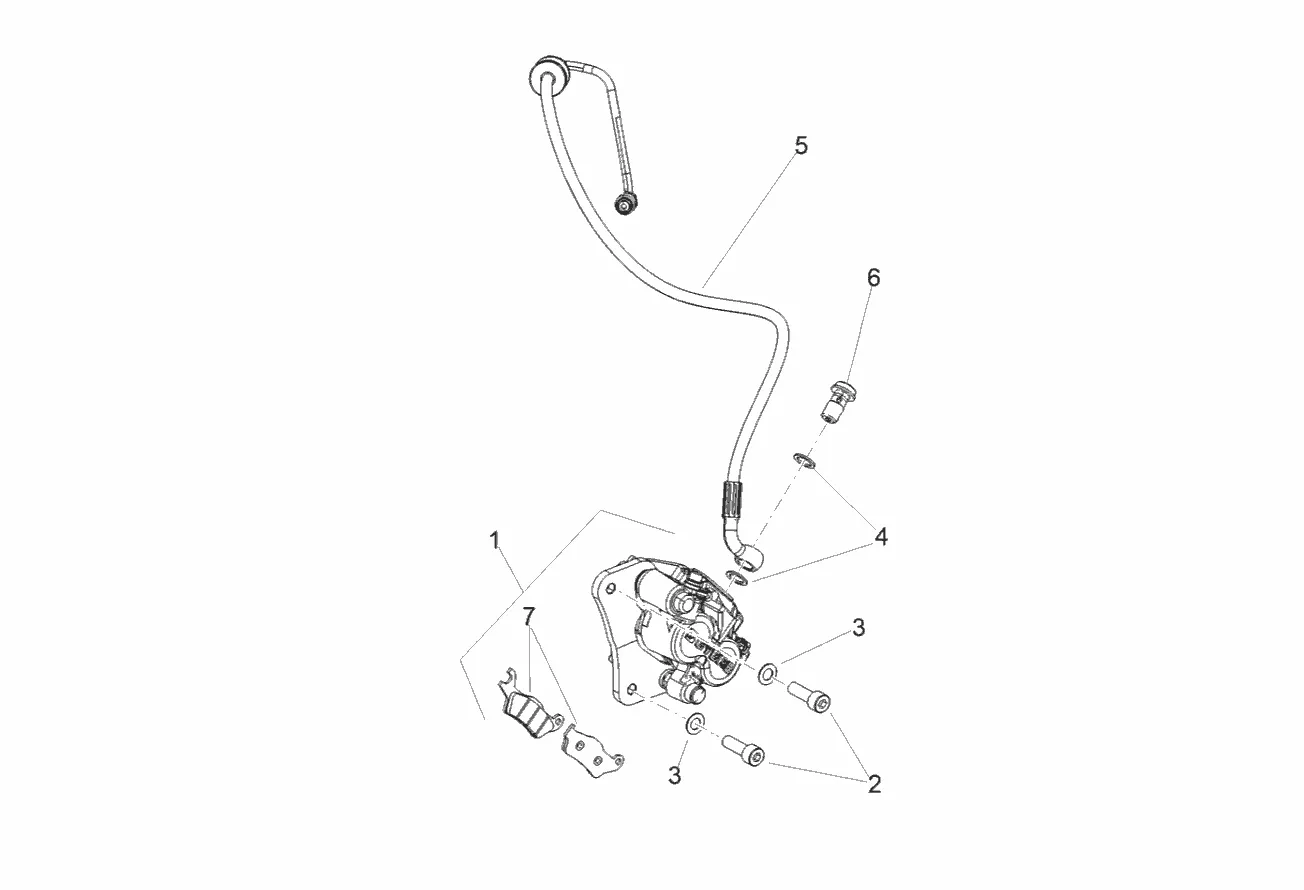 5
6
4
1
7
3
3
2