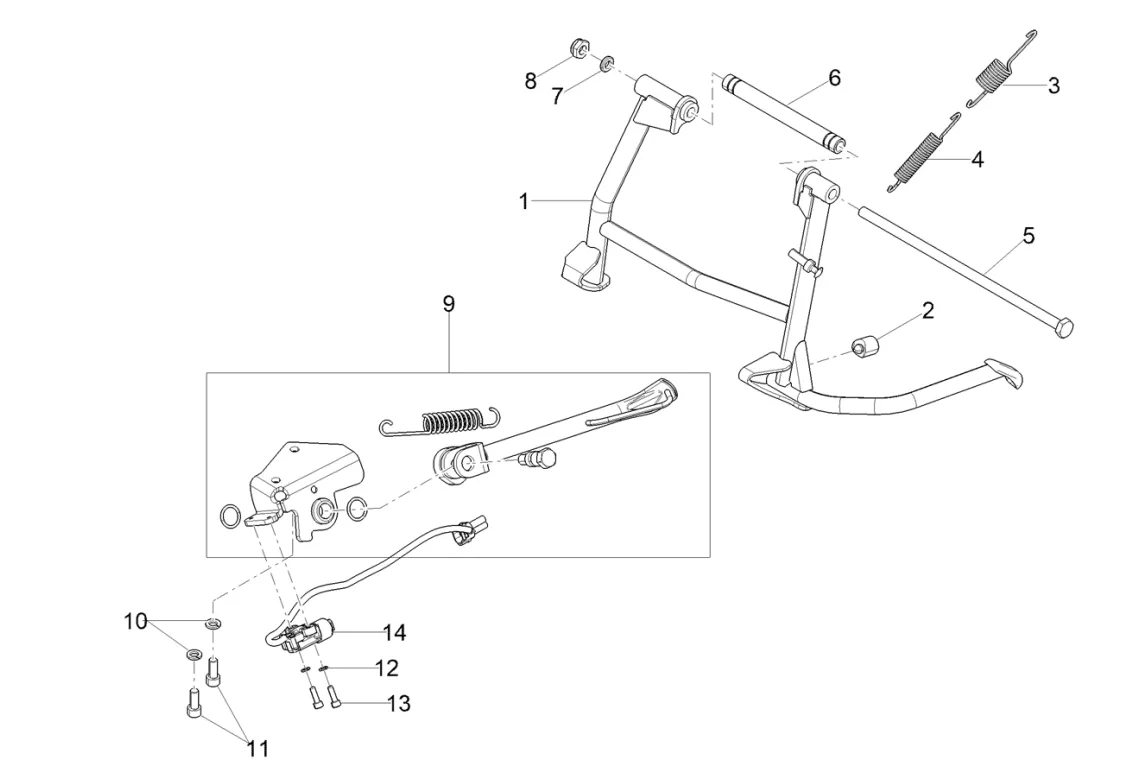 8
7
6
3
4
1
5
2
9
10
14
12
13
11