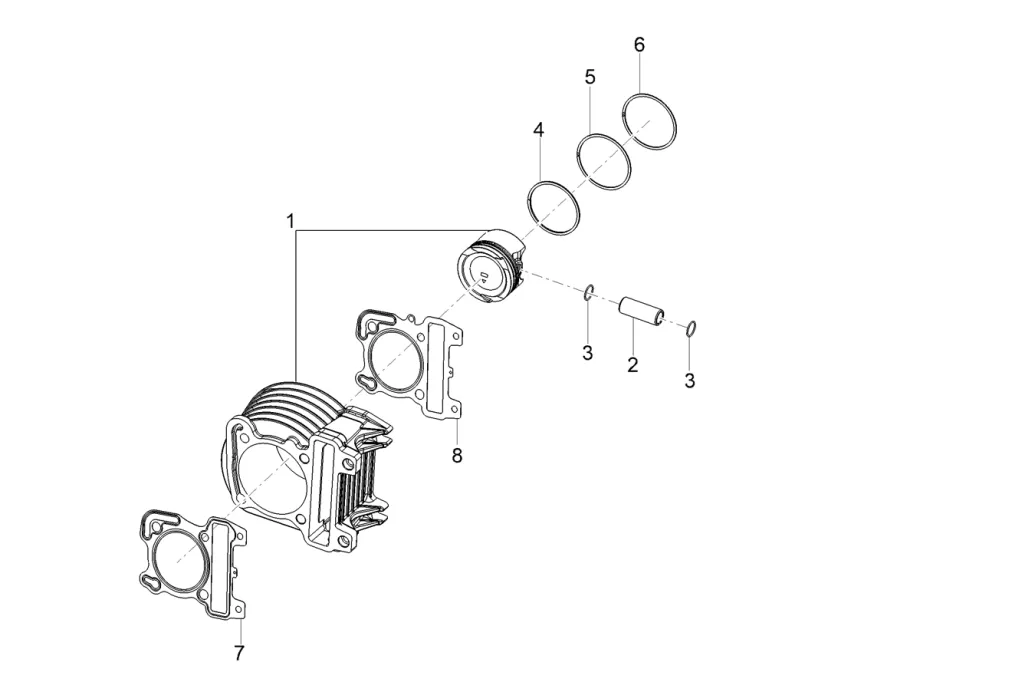 6
5
4
1
3
2
3
8
7