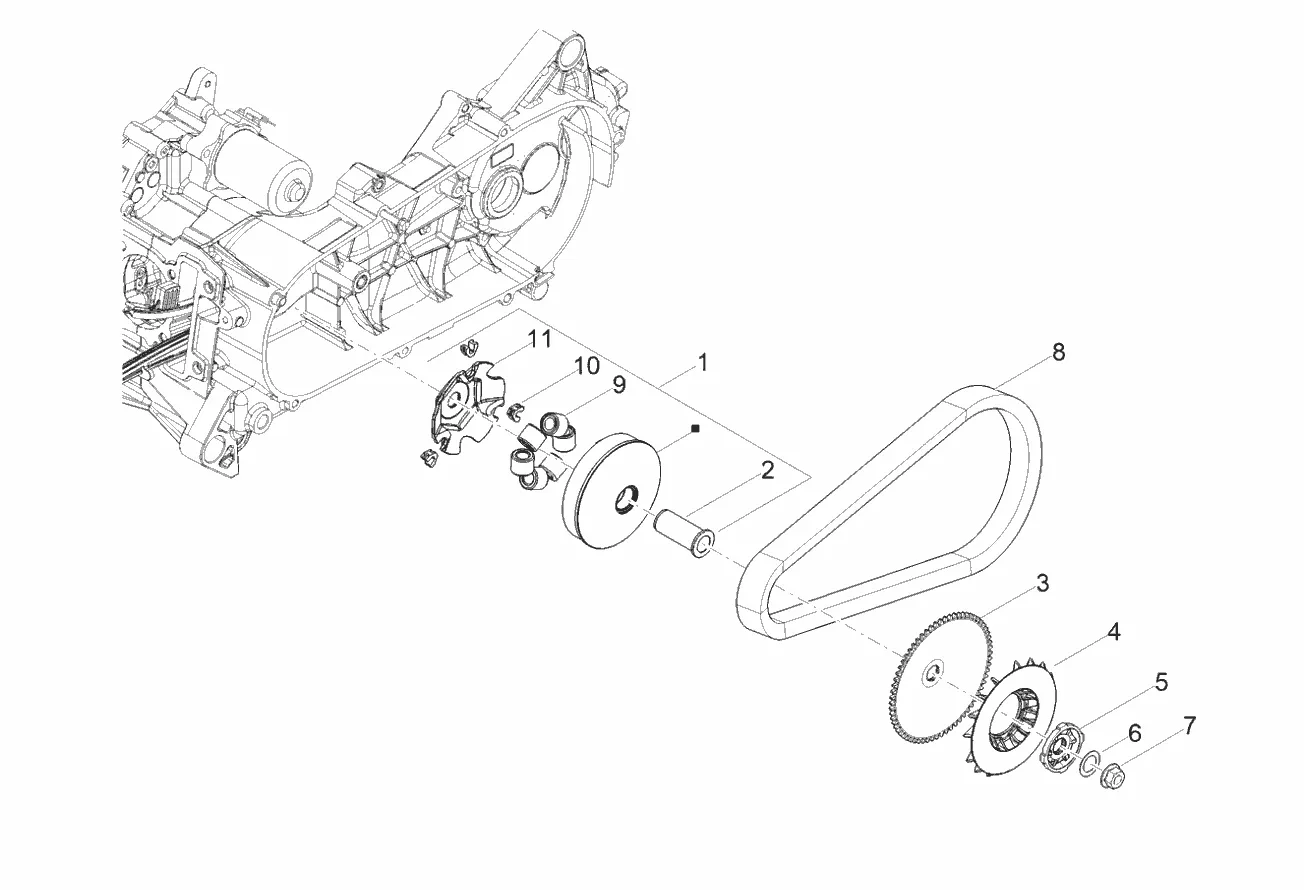 11
10
9
1
8
2
3
4
5
6
7