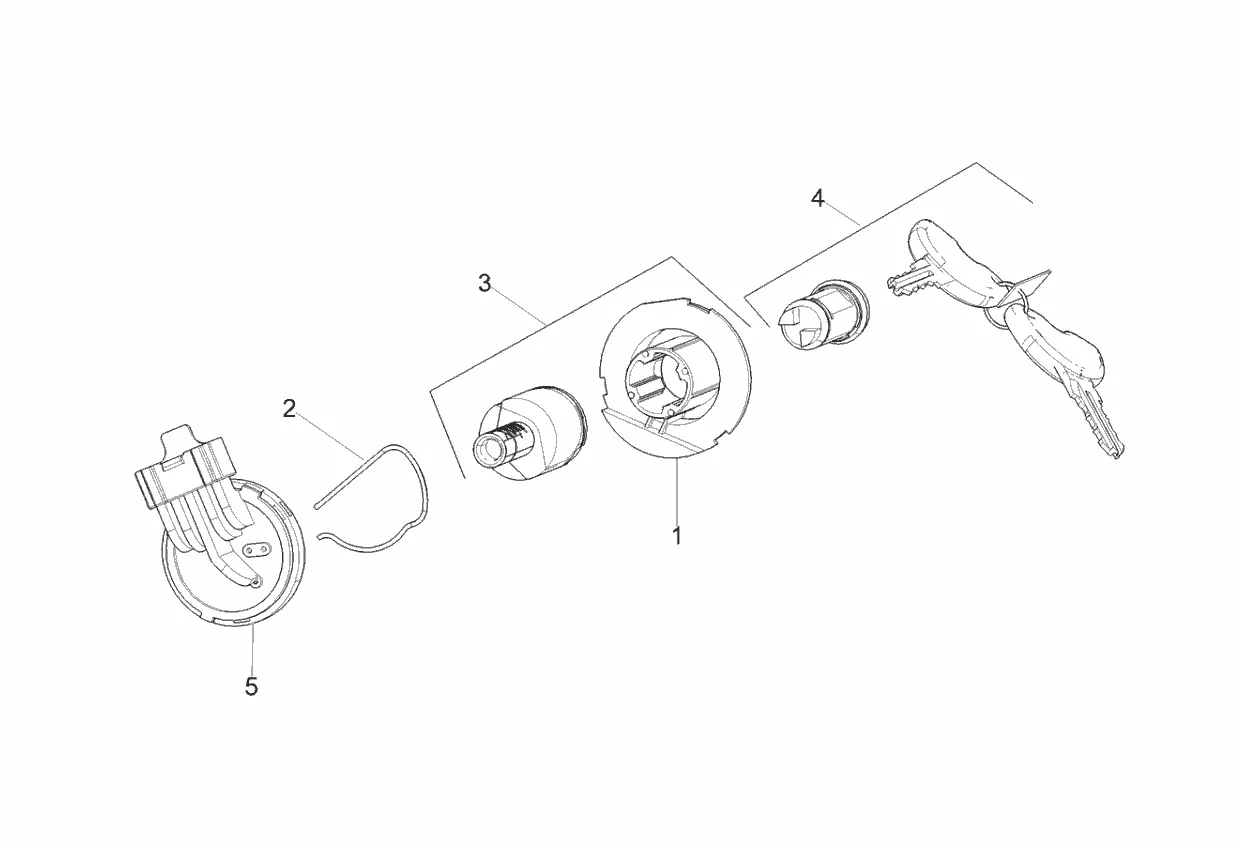 4
3
2
1
5