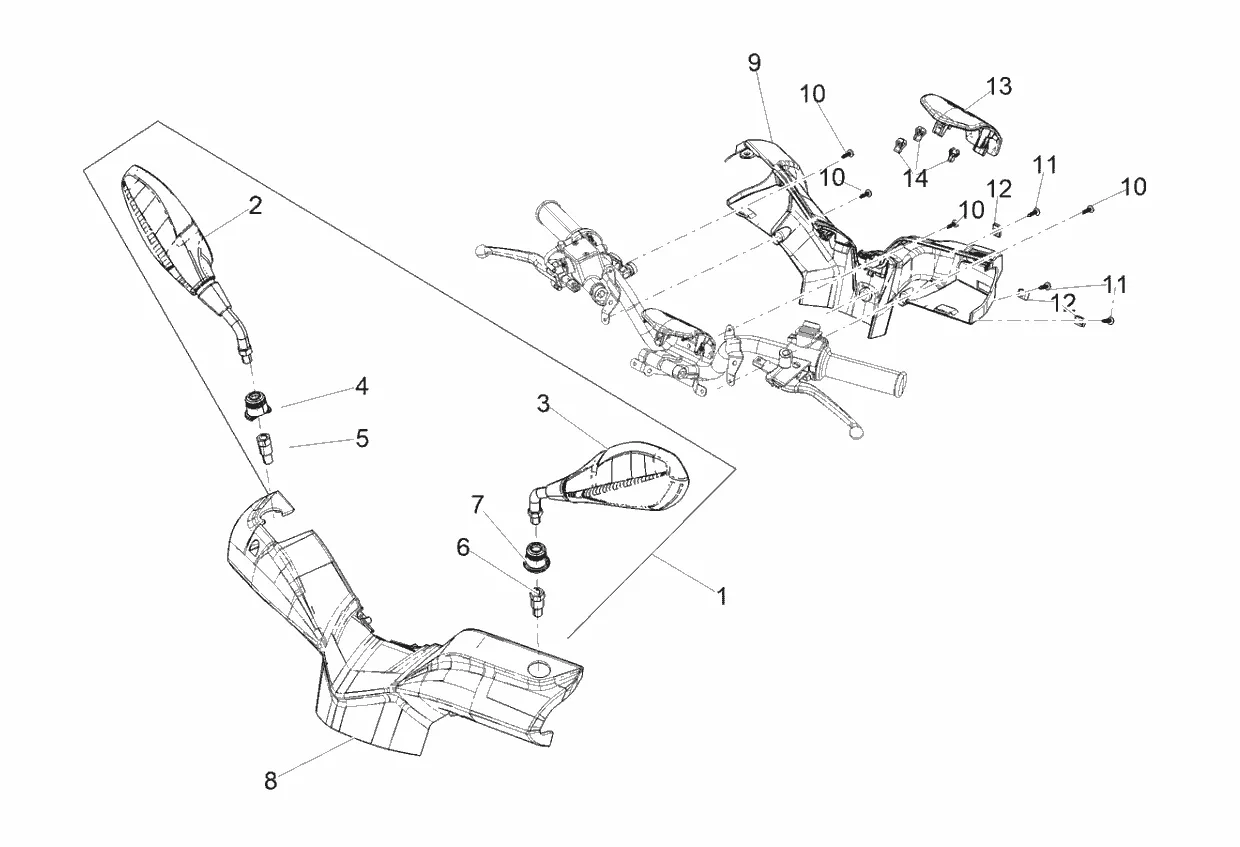 9
10
13
10
14
11
12
10
10
2
11
12
4
5
3
7
6
1
8