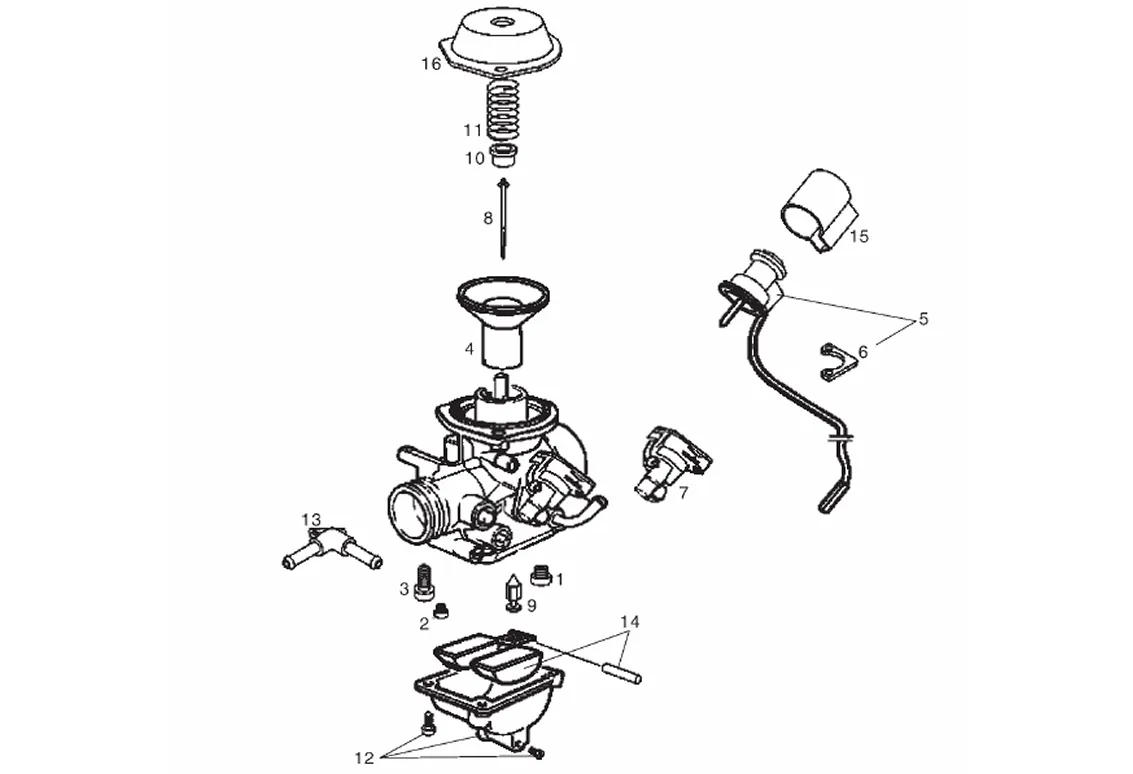 16
11
10
8
15
5
6
4
7
13
3
1
9
2
14
12