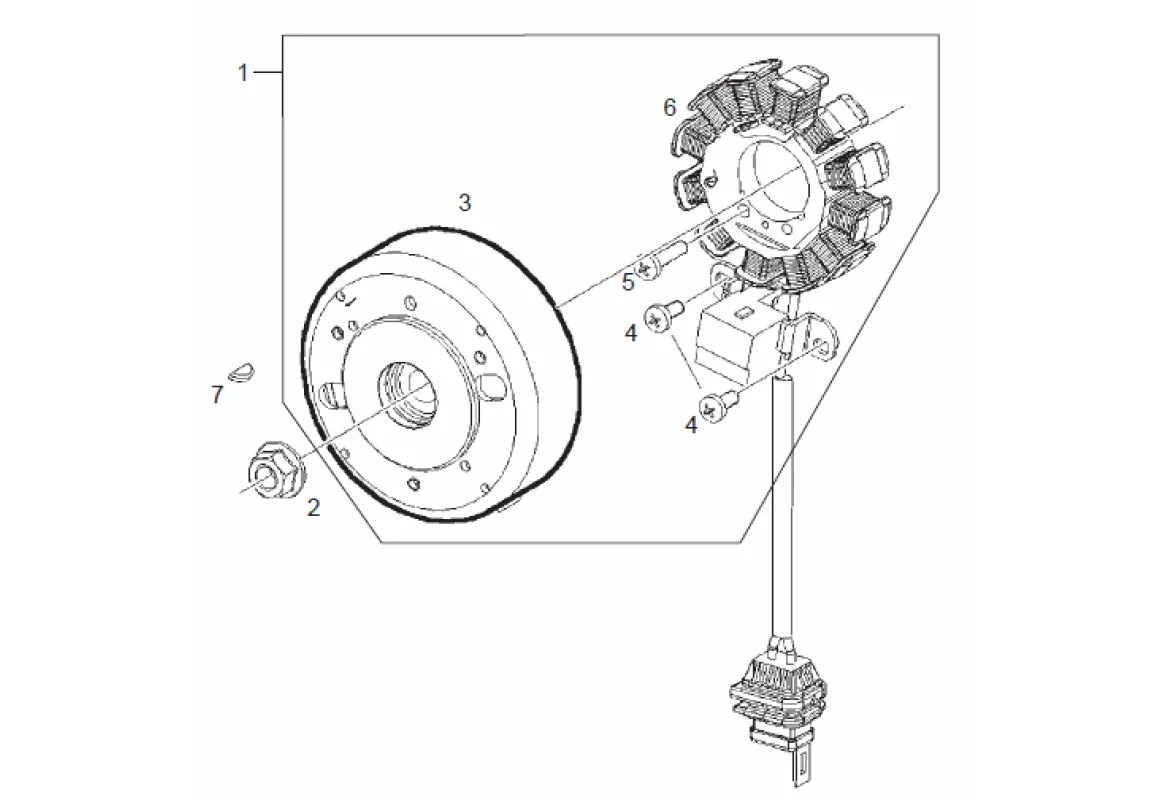 1
6
3
5
4
7
4
2