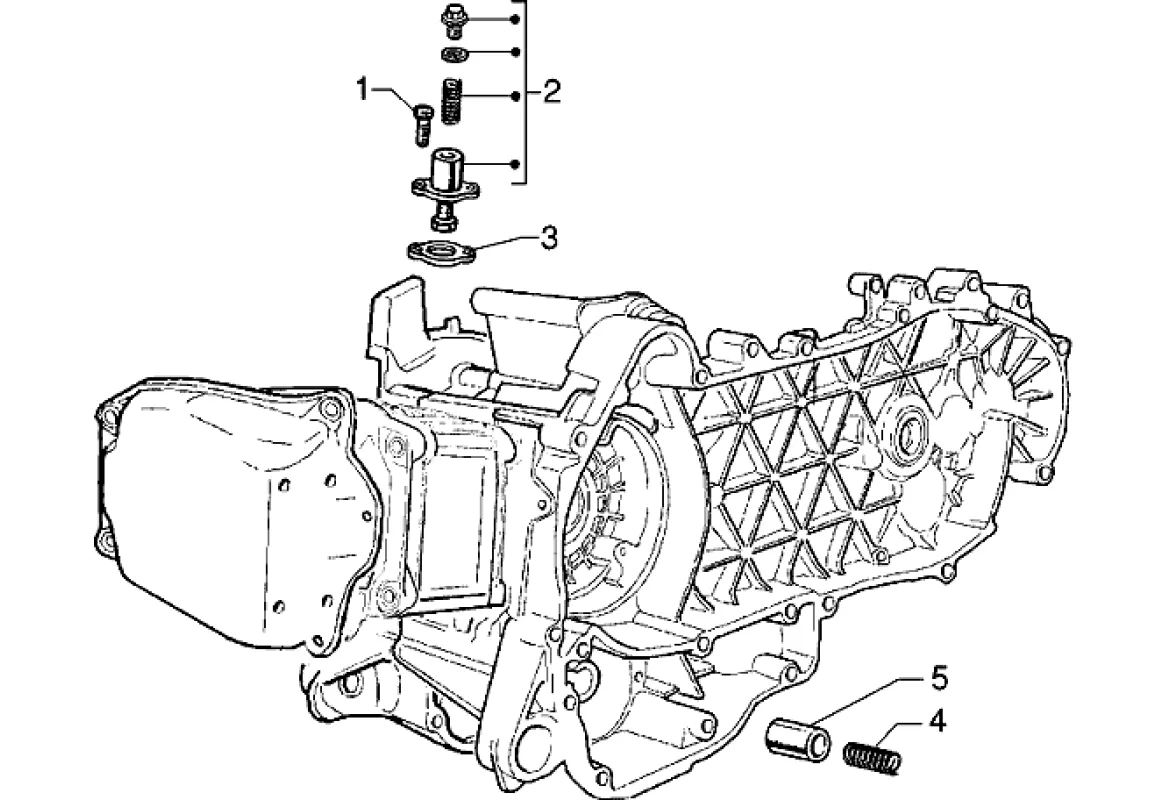 1
2
3
5
4