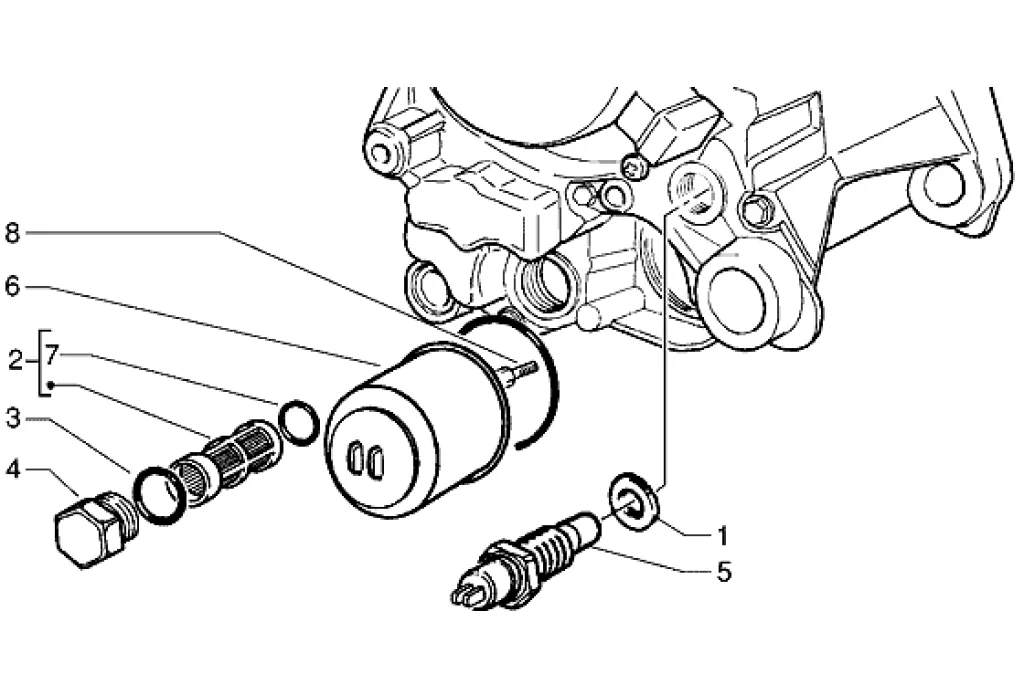 8
6
2
7
3
4
1
5