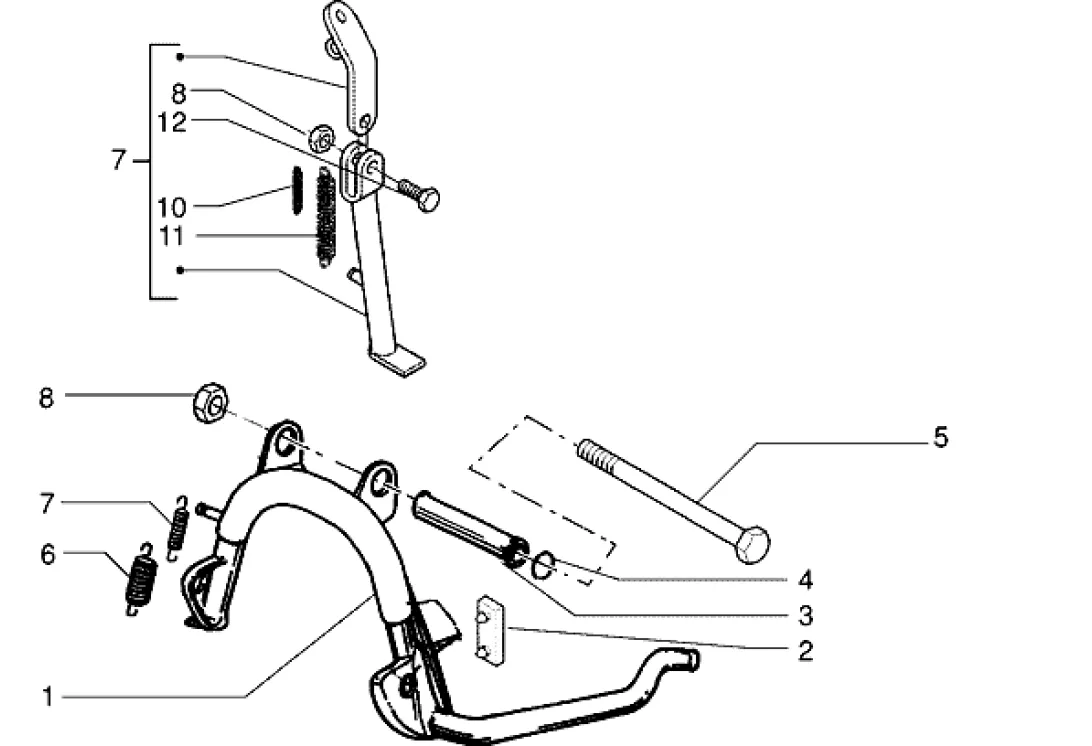 8
12
7
10
11
8
5
7
6
4
3
2
1