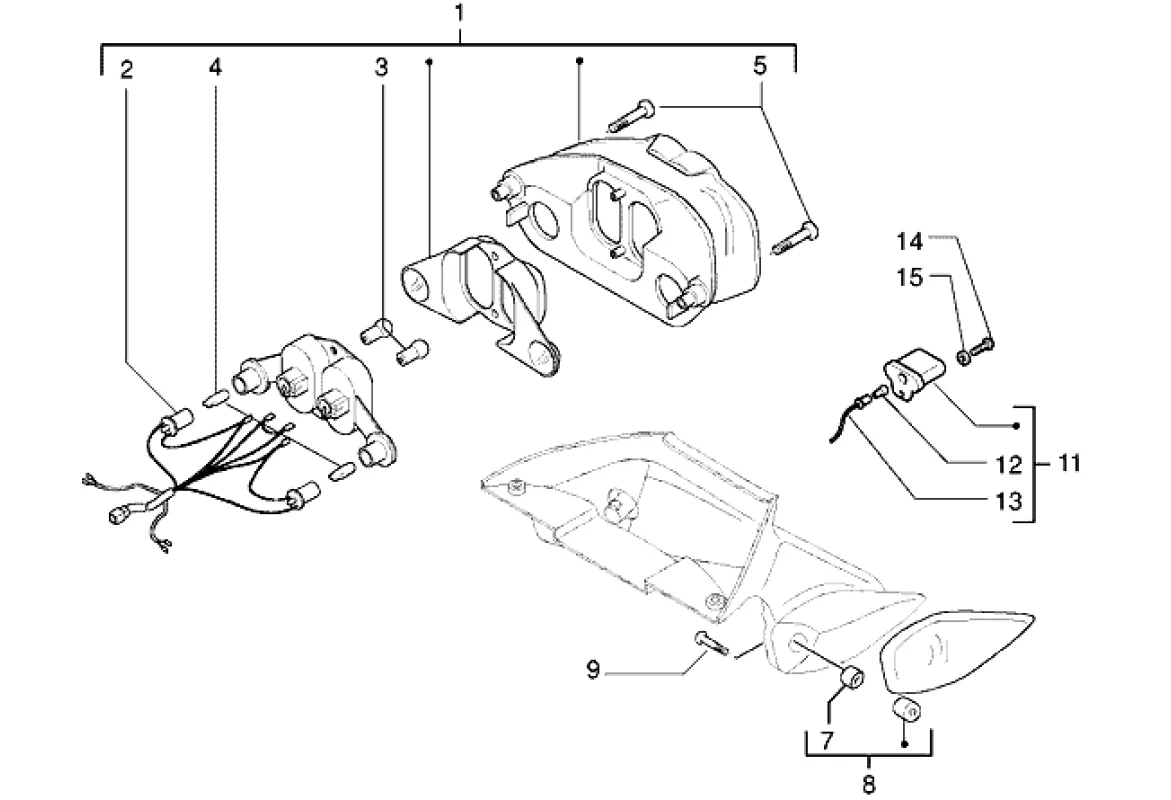 1
2
4
3
5
14
15
12
11
13
9
7
8