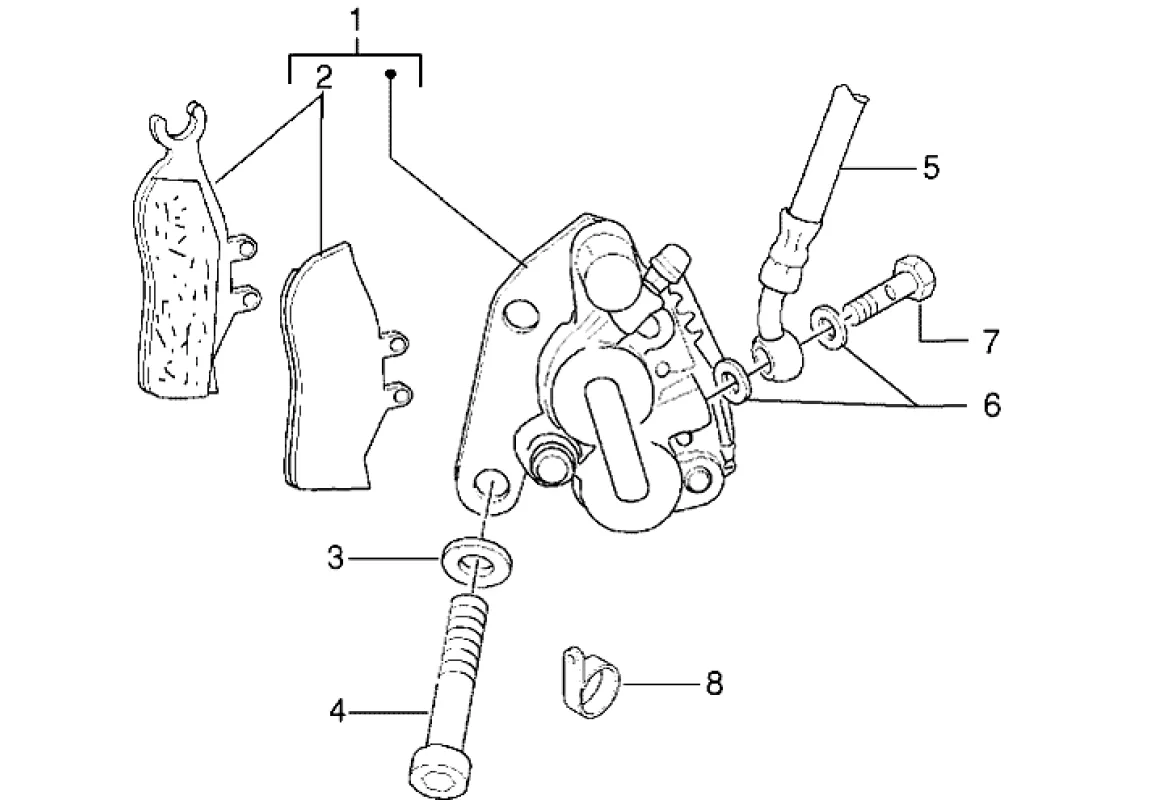 1
2
5
7
6
3
8
4