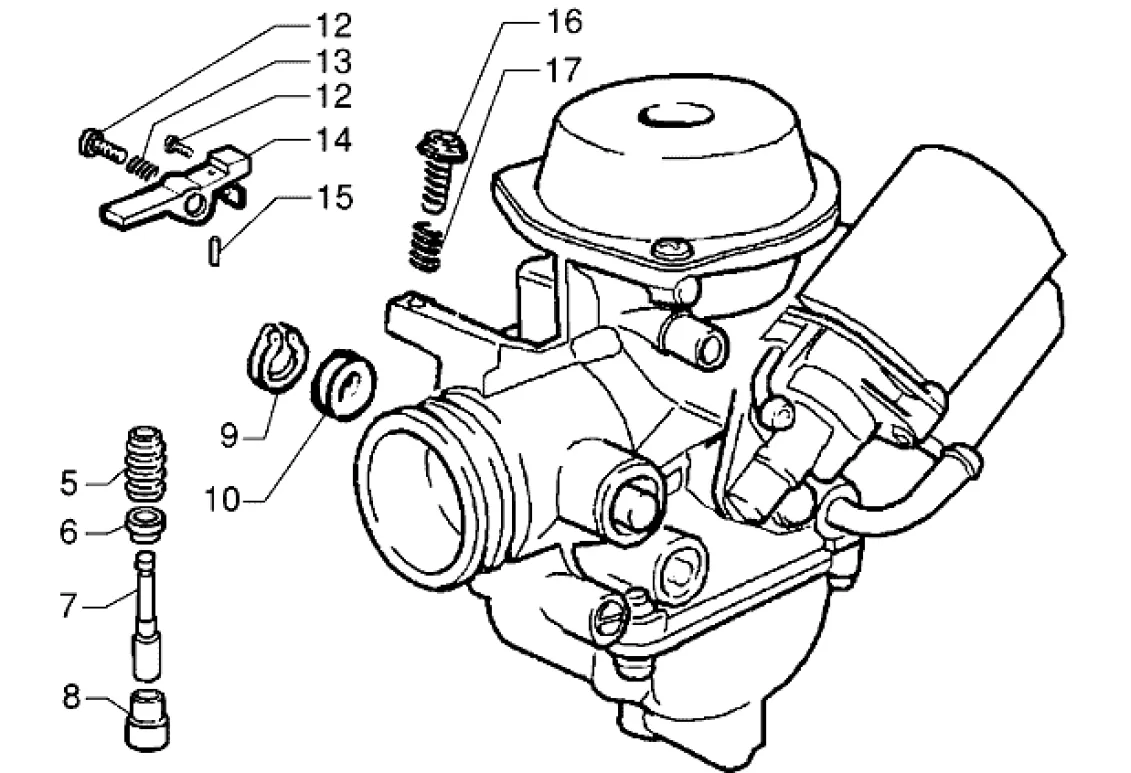 12
13
12
14
15
16
17
9
10
5
6
7
8