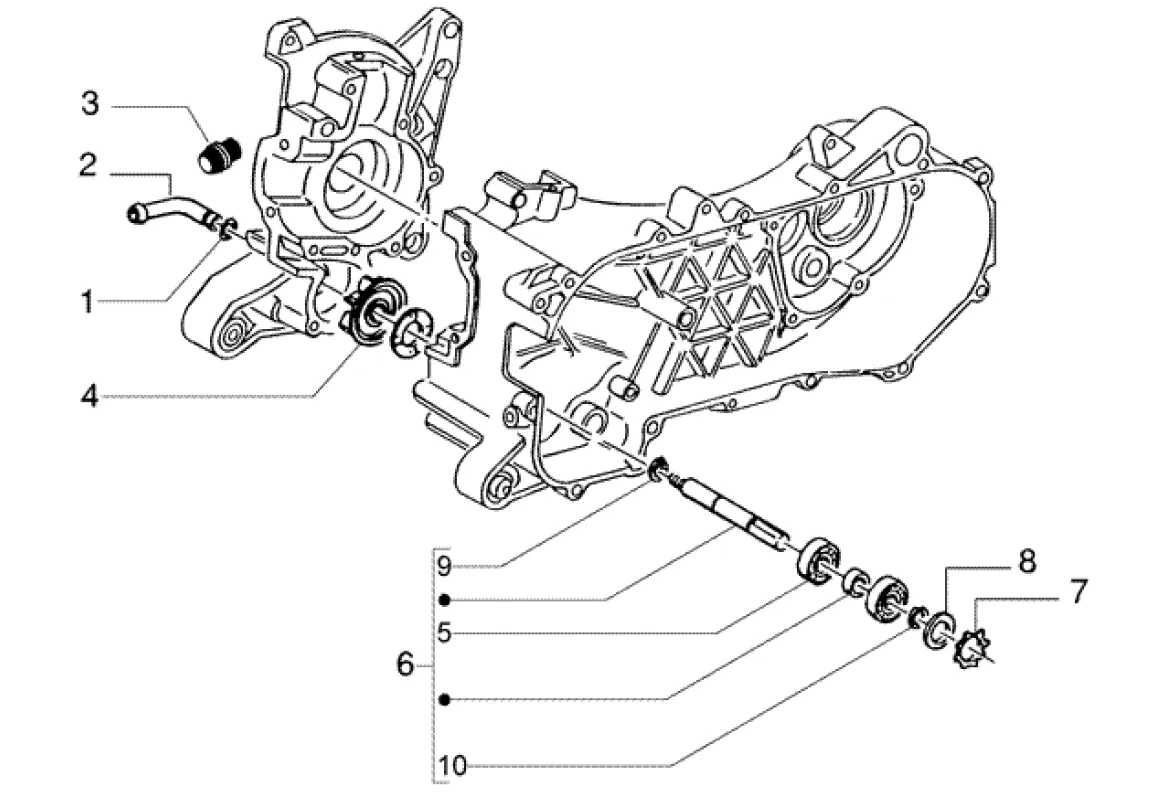 3
2
1
4
9
5
6
10
8
7