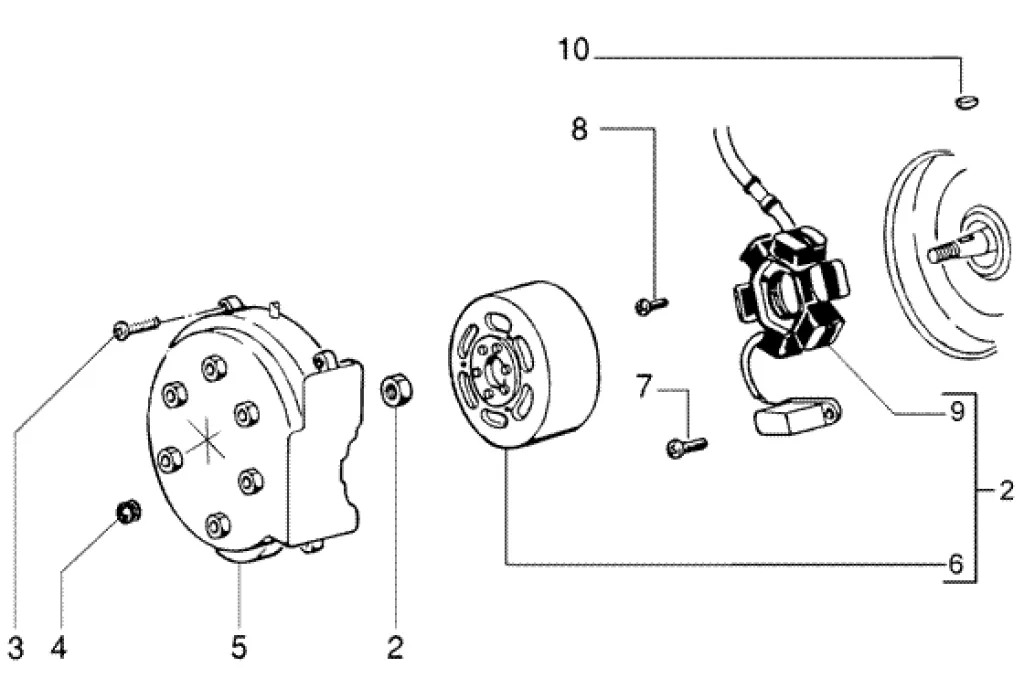 10
8
7
9
2
6
3
4
5
2