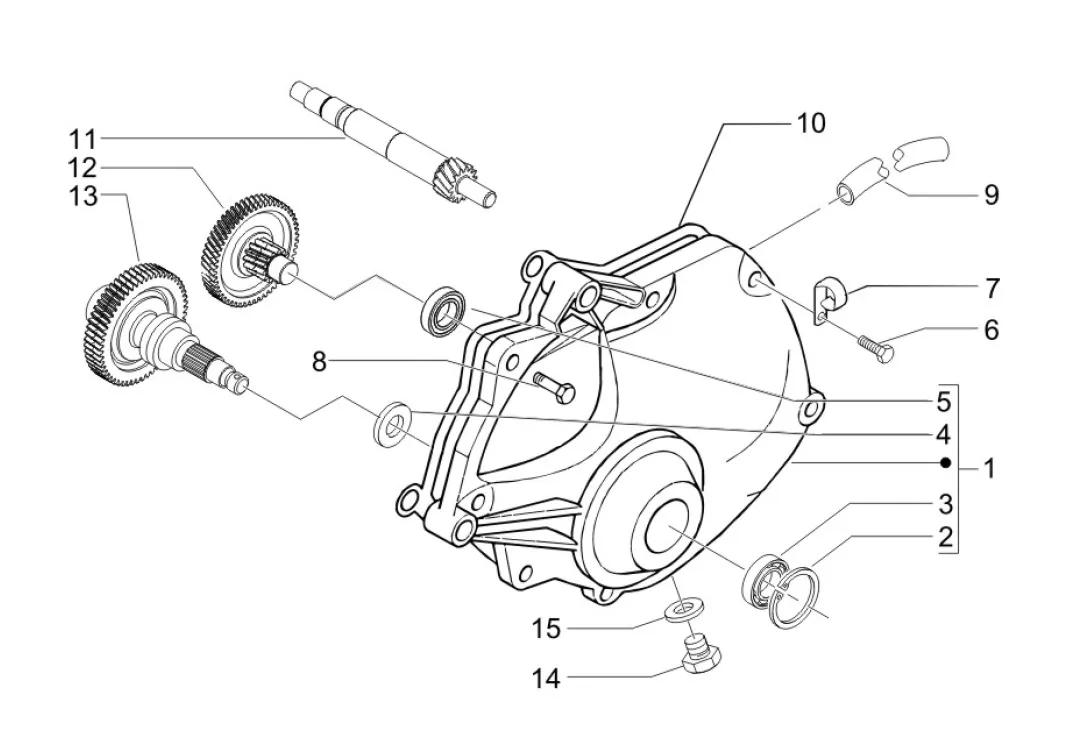 11
12
13
10
9
7
6
8
5
4
1
3
2
15
14