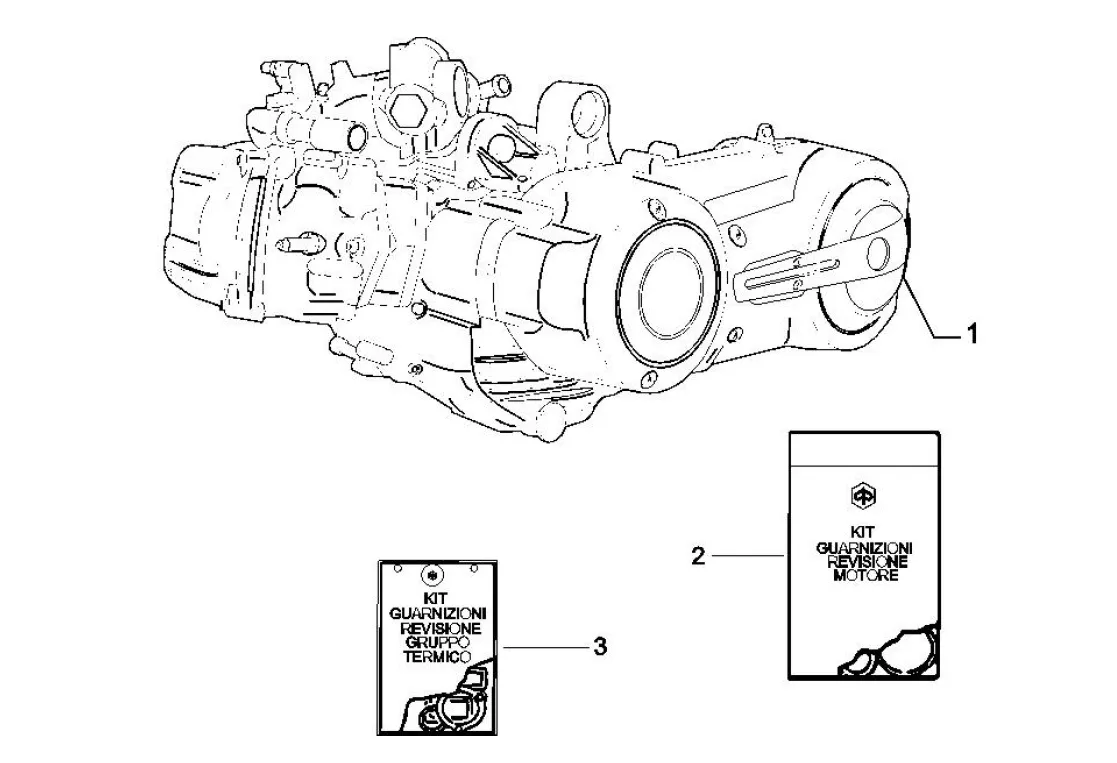 1

2

KIT GUARNIZIONI REVISIONE MOTORE

KIT GUARNIZIONI REVISIONE GRUPPO TERMICO

3