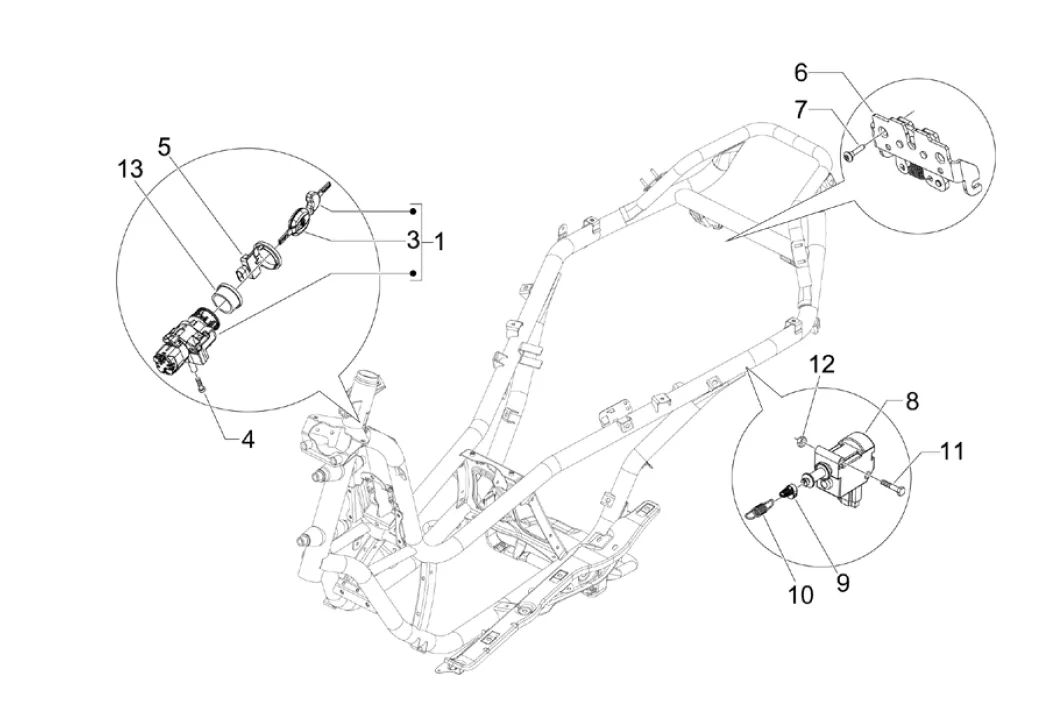 6
7
5
13
3
1
4
12
8
11
9
10