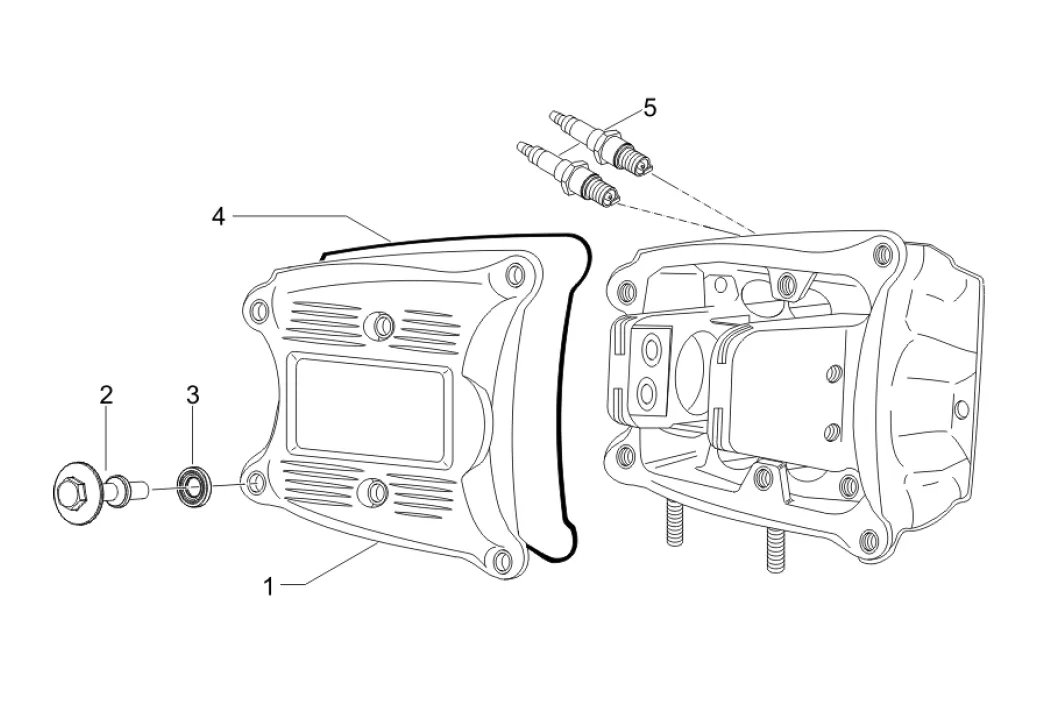 5
4
2
3
1